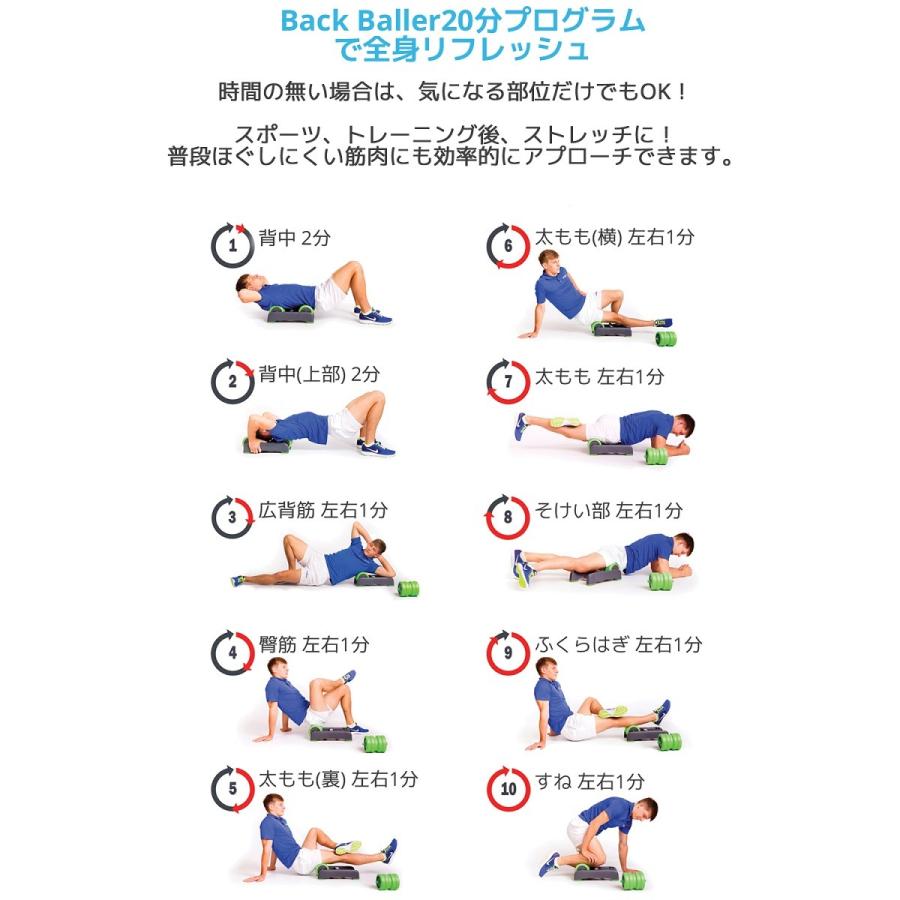 Back Baller20分プログラムで全身リフレッシュ

時間の無い場合は、気になる部位だけでもOK！

スポーツ、トレーニング後、ストレッチに！
普段ほぐしにくい筋肉にも効率的にアプローチできます。

1 背中 2分

2 背中(上部) 2分

3 広背筋 左右1分

4 臀筋 左右1分

5 太もも(裏) 左右1分

6 太もも(横) 左右1分

7 太もも 左右1分

8 そけい部 左右1分

9 ふくらはぎ 左右1分

10 すね 左右1分