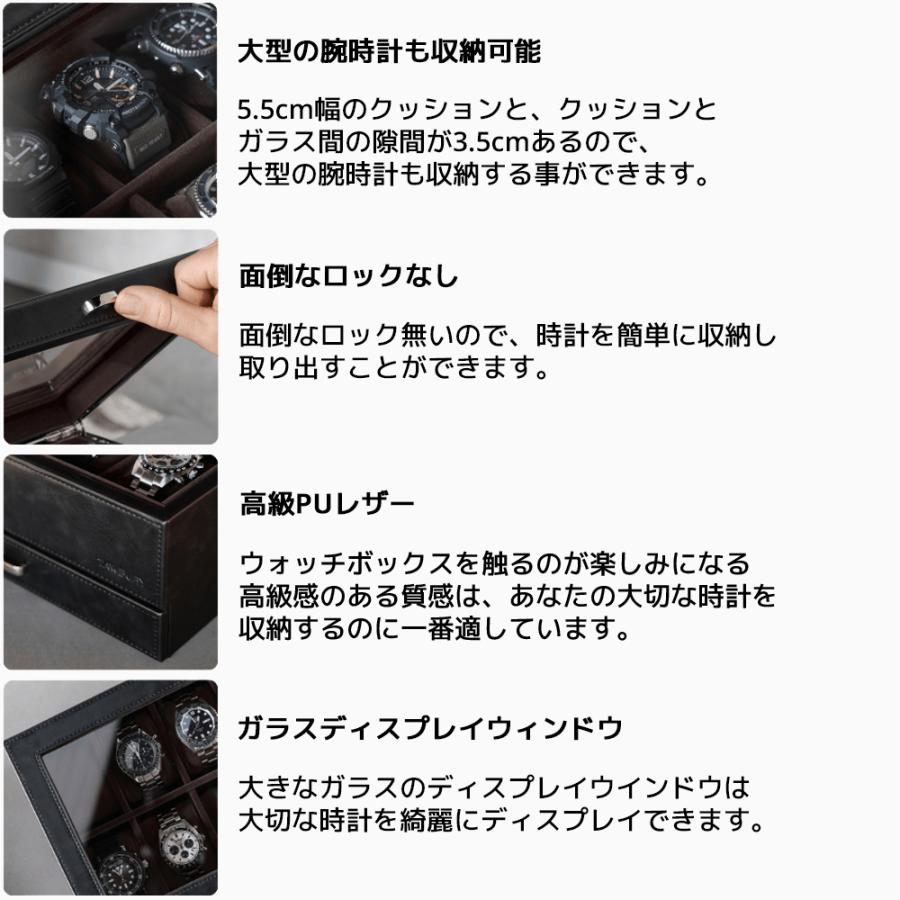 大型の腕時計も収納可能

5.5cm幅のクッションと、クッションとガラス間の隙間が3.5cmあるので、大型の腕時計も収納する事ができます。

面倒なロックなし

面倒なロック無いので、時計を簡単に収納し取り出すことができます。

高級PUレザー

ウォッチボックスを触るのが楽しみになる高級感のある質感は、あなたの大切な時計を収納するのに一番適しています。

ガラスディスプレイウィンドウ

大きなガラスのディスプレイウインドウは大切な時計を綺麗にディスプレイできます。