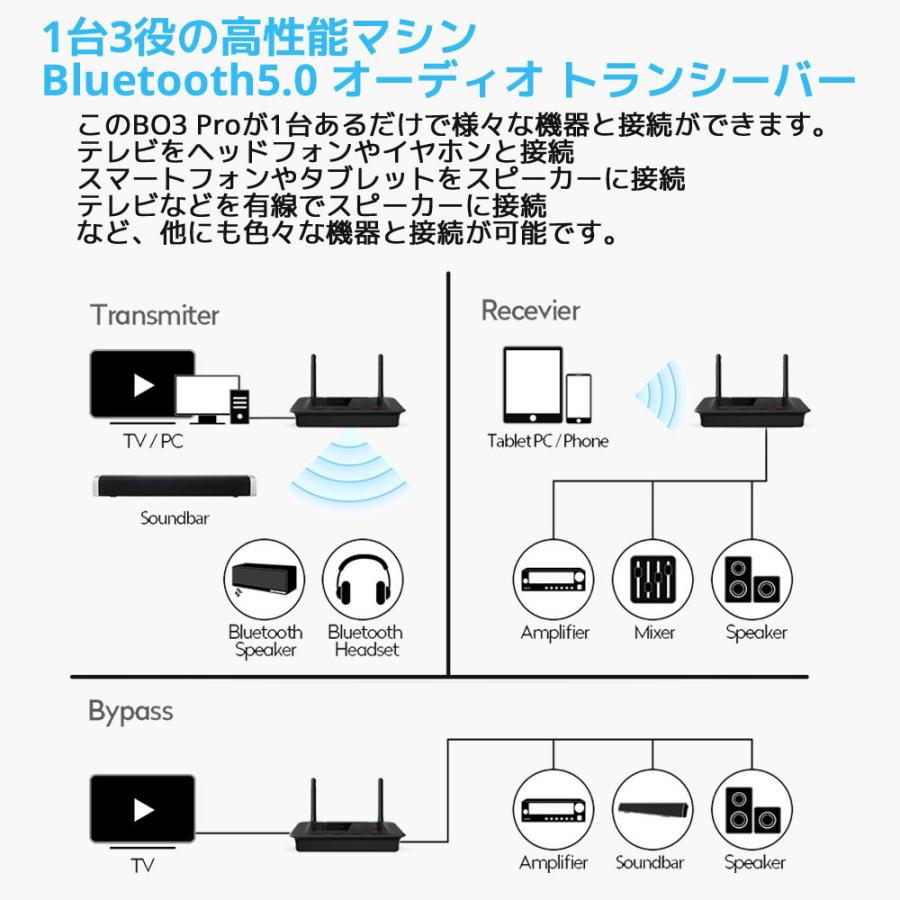 1台3役の高性能マシン
Bluetooth5.0 オーディオ トランシーバー

このBO3 Proが1台あるだけで様々な機器と接続ができます。
テレビをヘッドフォンやイヤホンと接続
スマートフォンやタブレットをスピーカーに接続
テレビなどを有線でスピーカーに接続
など、他にも色々な機器と接続が可能です。

Transmiter

TV / PC

Soundbar

Bluetooth Speaker

Bluetooth Headset

Recevier

Tablet PC / Phone

Amplifier

Mixer

Speaker

Bypass

TV

Amplifier

Soundbar

Speaker