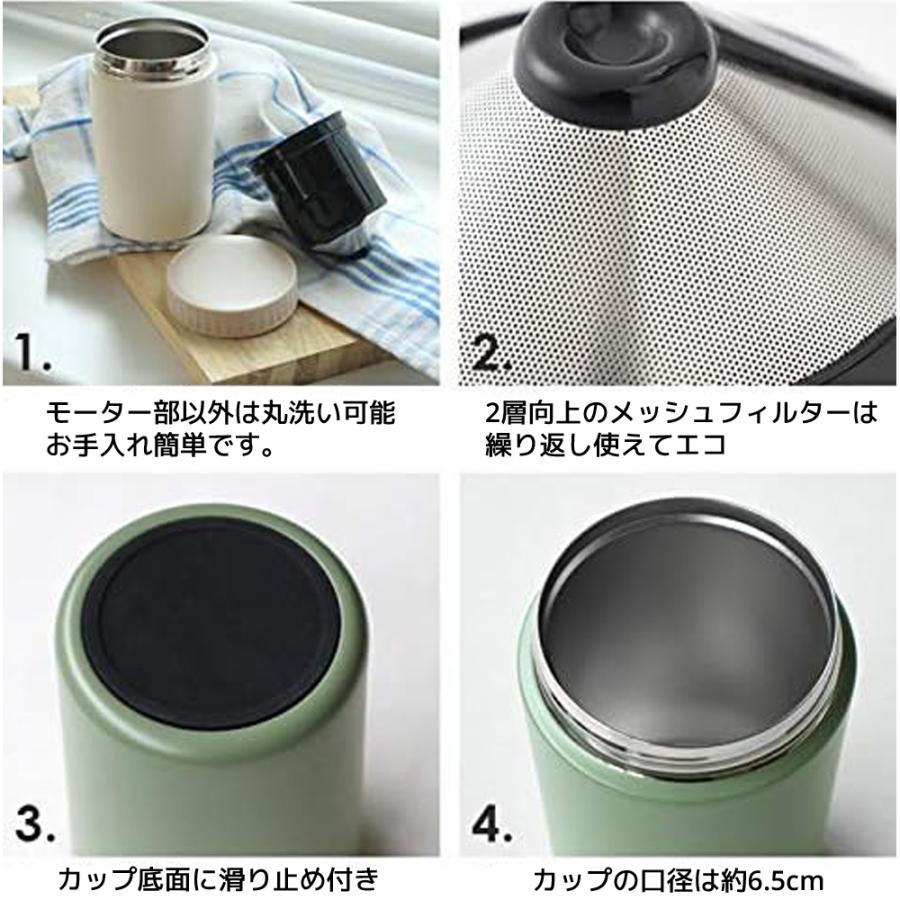 1.

モーター部以外は丸洗い可能
お手入れ簡単です。

2.

2層向上のメッシュフィルターは
繰り返し使えてエコ

3.

カップ底面に滑り止め付き

4.

カップの口径は約6.5cm