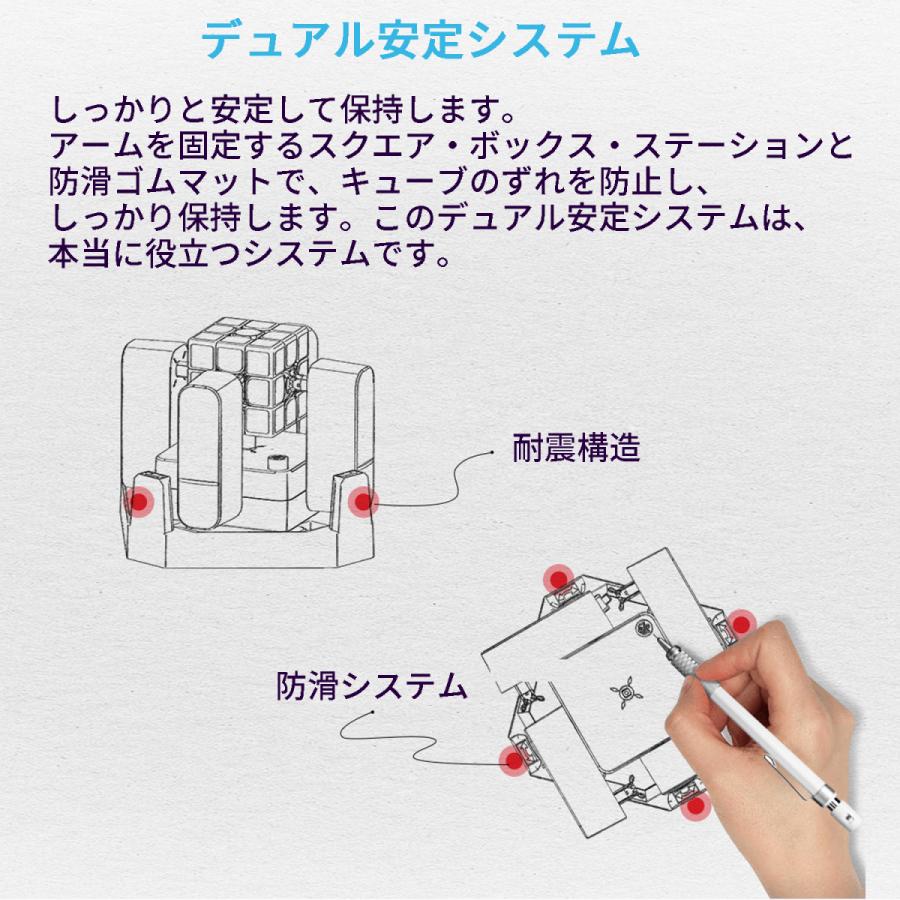 デュアル安定システム

しっかりと安定して保持します。
アームを固定するスクエア・ボックス・ステーションと防滑ゴムマットで、キューブのずれを防止し、しっかり保持します。このデュアル安定システムは、本当に役立つシステムです。

耐震構造

防滑システム