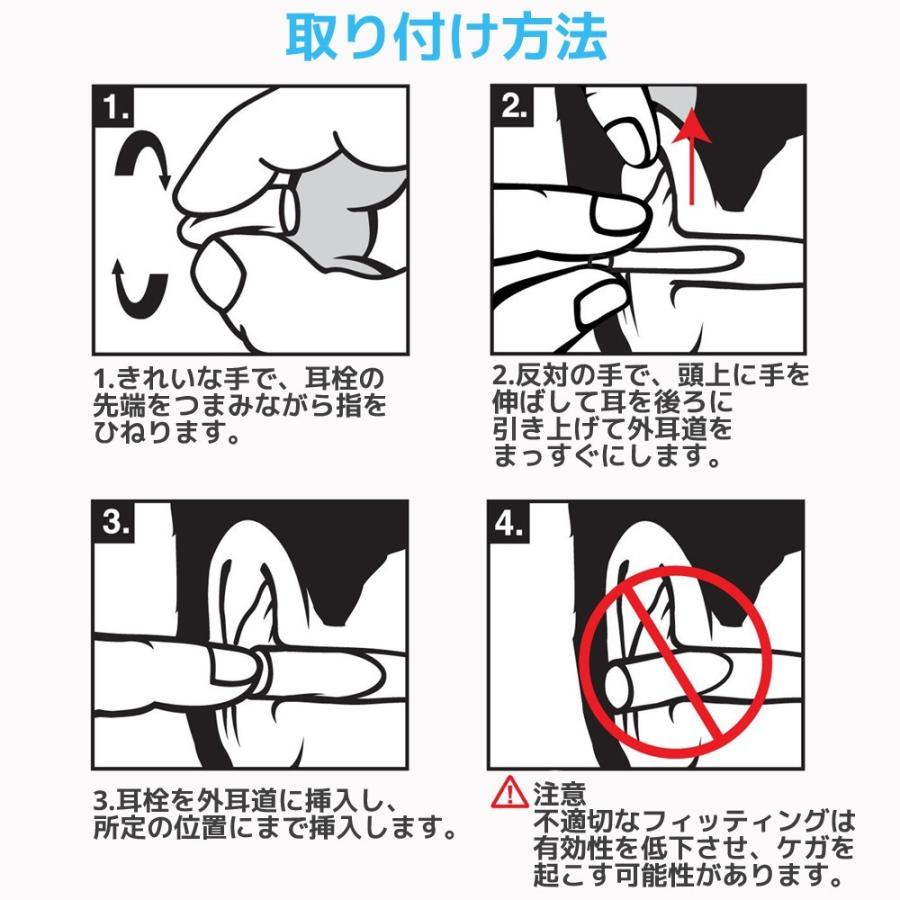 取り付け方法

1.

1.きれいな手で、耳栓の先端をつまみながら指をひねります。

2.

2.反対の手で、頭上に手を伸ばして耳を後ろに引き上げて外耳道をまっすぐにします。

3.

3.耳栓を外耳道に挿入し、所定の位置にまで挿入します。

4.

注意
不適切なフィッティングは有効性を低下させ、ケガを起こす可能性があります。