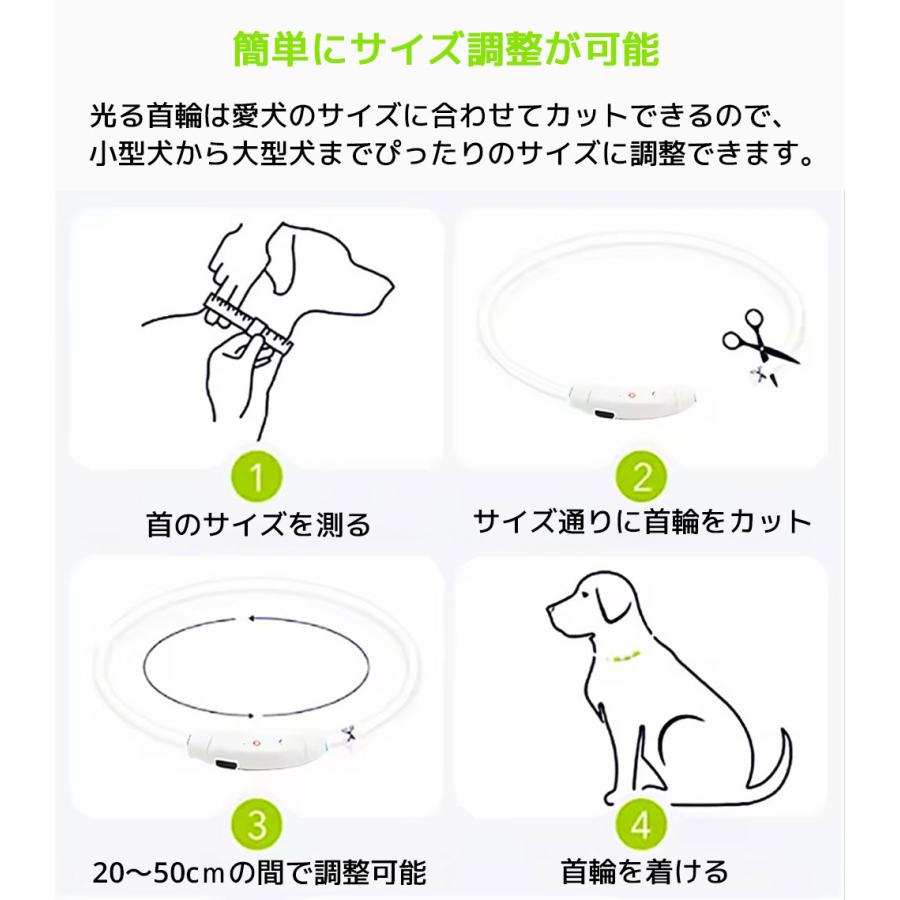 簡単にサイズ調整が可能

光る首輪は愛犬のサイズに合わせてカットできるので、小型犬から大型犬までぴったりのサイズに調整できます。

1
首のサイズを測る

2
サイズ通りに首輪をカット

3
20〜50cmの間で調整可能

4
首輪を着ける