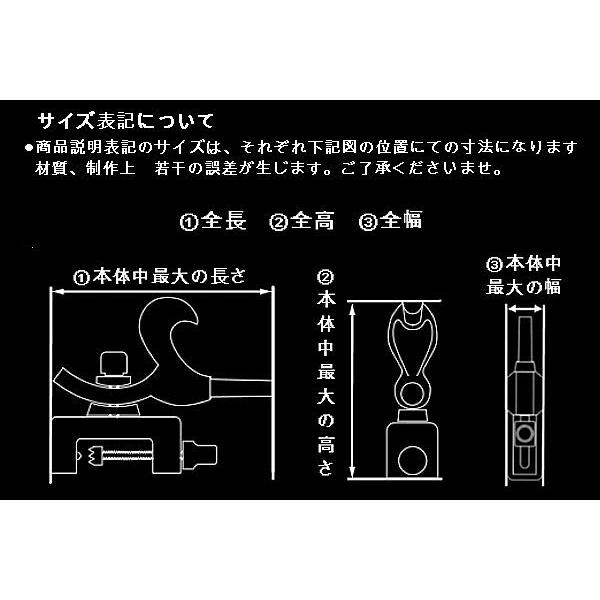 サイズ表記について

●商品説明表記のサイズは、それぞれ下記図の位置にての寸法になります
材質、制作上　若干の誤差が生じます。ご了承くださいませ。

①全長　②全高　③全幅

①本体中最大の長さ

②本体中最大の高さ

③本体中最大の幅