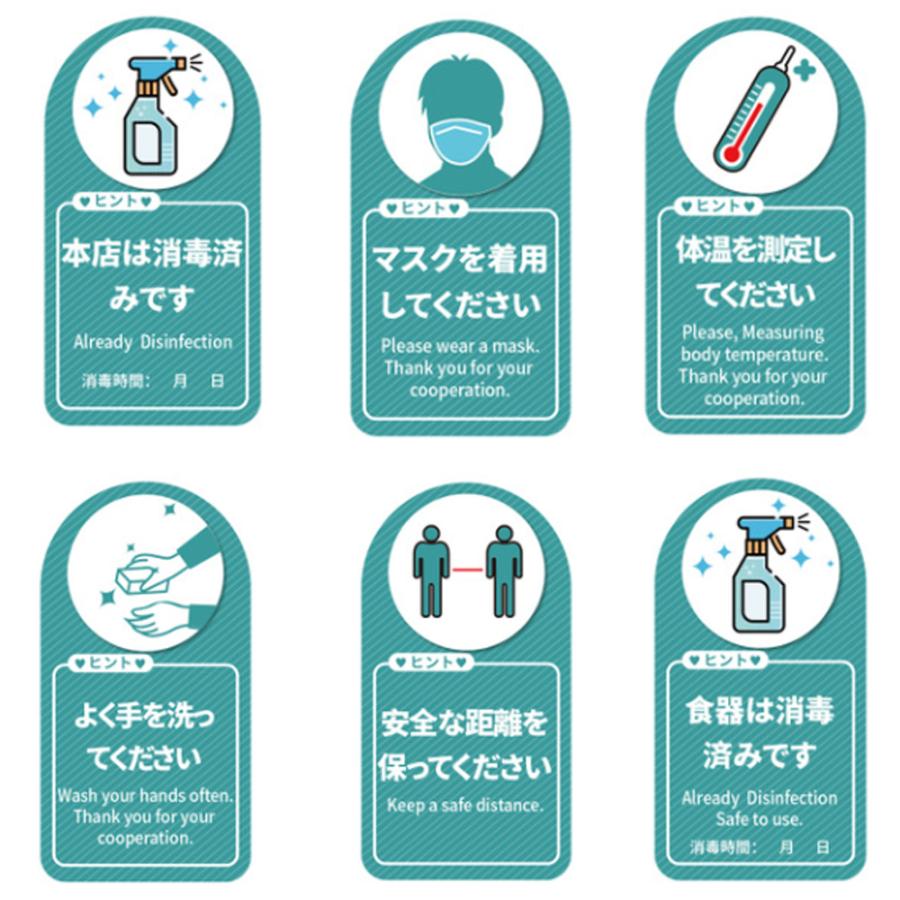 ♥ヒント♥

本店は消毒済みです

Already Disinfection

消毒時間:　月　日

♥ヒント♥

マスクを着用してください

Please wear a mask. Thank you for your cooperation.

♥ヒント♥

体温を測定してください

Please, Measuring body temperature. Thank you for your cooperation.

♥ヒント♥

よく手を洗ってください

Wash your hands often. Thank you for your cooperation.

♥ヒント♥

安全な距離を保ってください

Keep a safe distance.

♥ヒント♥

食器は消毒済みです

Already Disinfection Safe to use.

消毒時間:　月　日