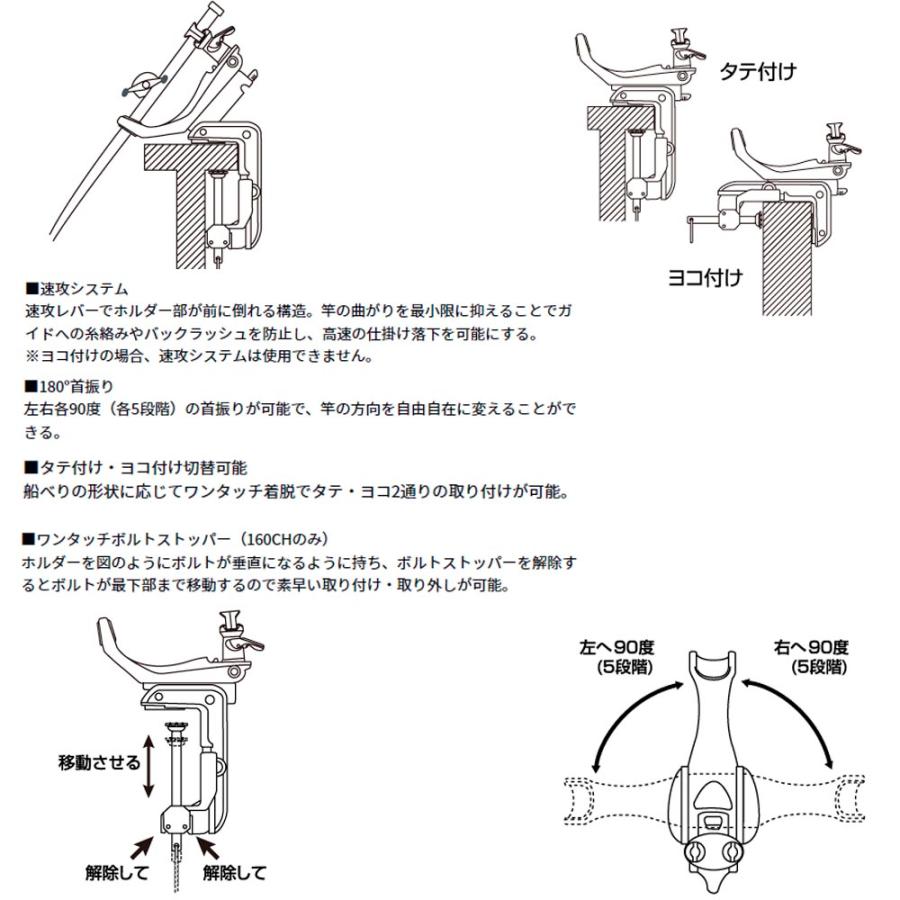 タテ付け

ヨコ付け

■速攻システム
速攻レバーでホルダー部が前に倒れる構造。竿の曲がりを最小限に抑えることでガイドへの糸絡みやバックラッシュを防止し、高速の仕掛け落下を可能にする。
※ヨコ付けの場合、速攻システムは使用できません。

■180°首振り
左右各90度（各5段階）の首振りが可能で、竿の方向を自由自在に変えることができる。

■タテ付け・ヨコ付け切替可能
船べりの形状に応じてワンタッチ着脱でタテ・ヨコ2通りの取り付けが可能。

■ワンタッチボルトストッパー（160CHのみ）
ホルダーを図のようにボルトが垂直になるように持ち、ボルトストッパーを解除するとボルトが最下部まで移動するので素早い取り付け・取り外しが可能。

移動させる

解除して

解除して

左へ90度
（5段階）

右へ90度
（5段階）