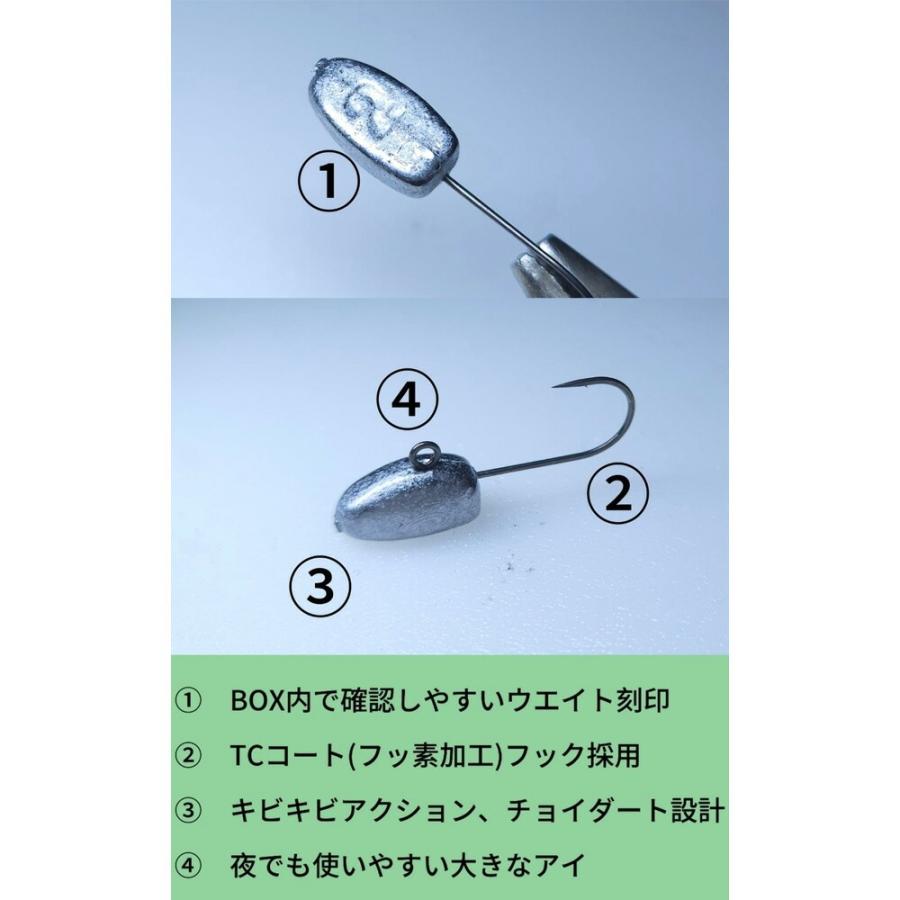 ①

④

②

③

① BOX内で確認しやすいウエイト刻印

② TCコート(フッ素加工)フック採用

③ キビキビアクション、チョイダート設計

④ 夜でも使いやすい大きなアイ