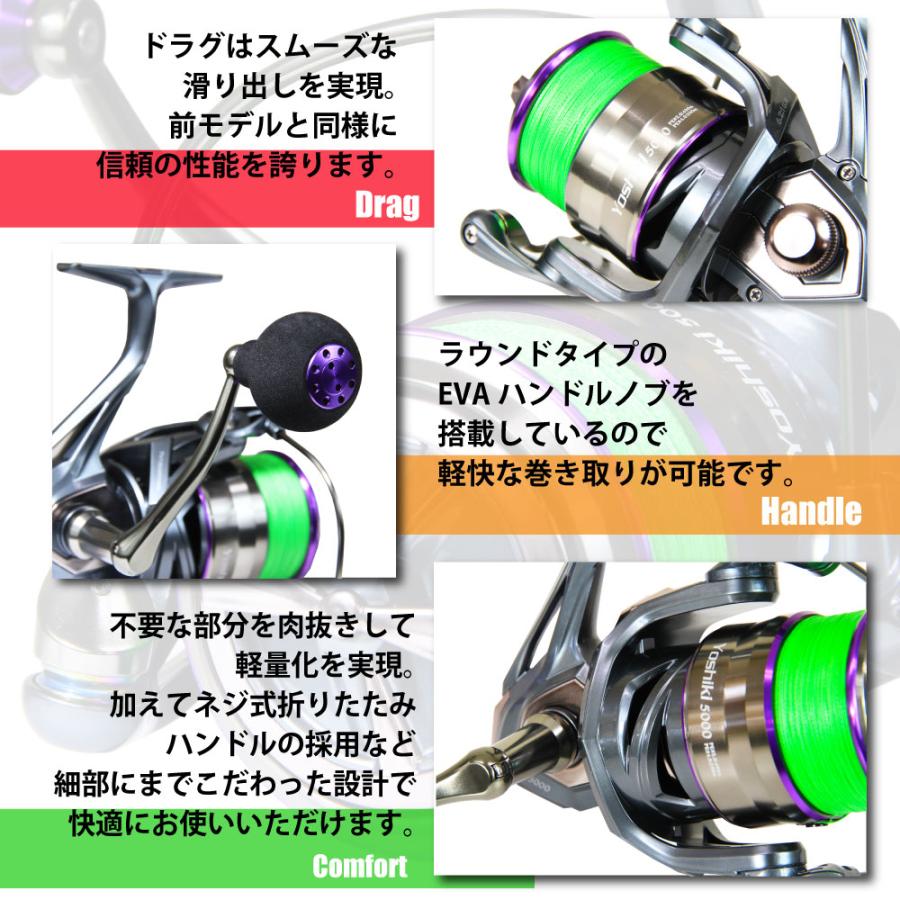 ドラグはスムーズな
滑り出しを実現。
前モデルと同様に
信頼の性能を誇ります。

Drag

Yoshiki 5000

ラウンドタイプの
EVA ハンドルノブを
搭載しているので
軽快な巻き取りが可能です。

Handle

不要な部分を肉抜きして
軽量化を実現。
加えてネジ式折りたたみ
ハンドルの採用など
細部にまでこだわった設計で
快適にお使いいただけます。

Comfort

Yoshiki 5000