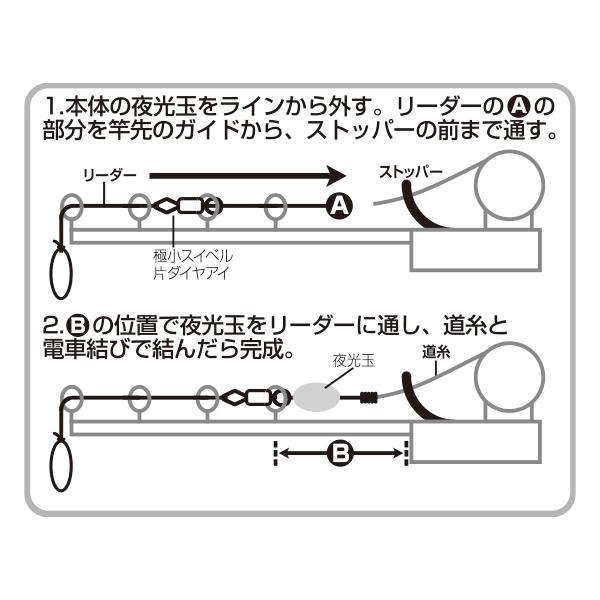 1.本体の夜光玉をラインから外す。リーダーのAの部分を竿先のガイドから、ストッパーの前まで通す。

リーダー

ストッパー

A

極小スイベル
片ダイヤアイ

2.Bの位置で夜光玉をリーダーに通し、道糸と電車結びで結んだら完成。

夜光玉

道糸

B