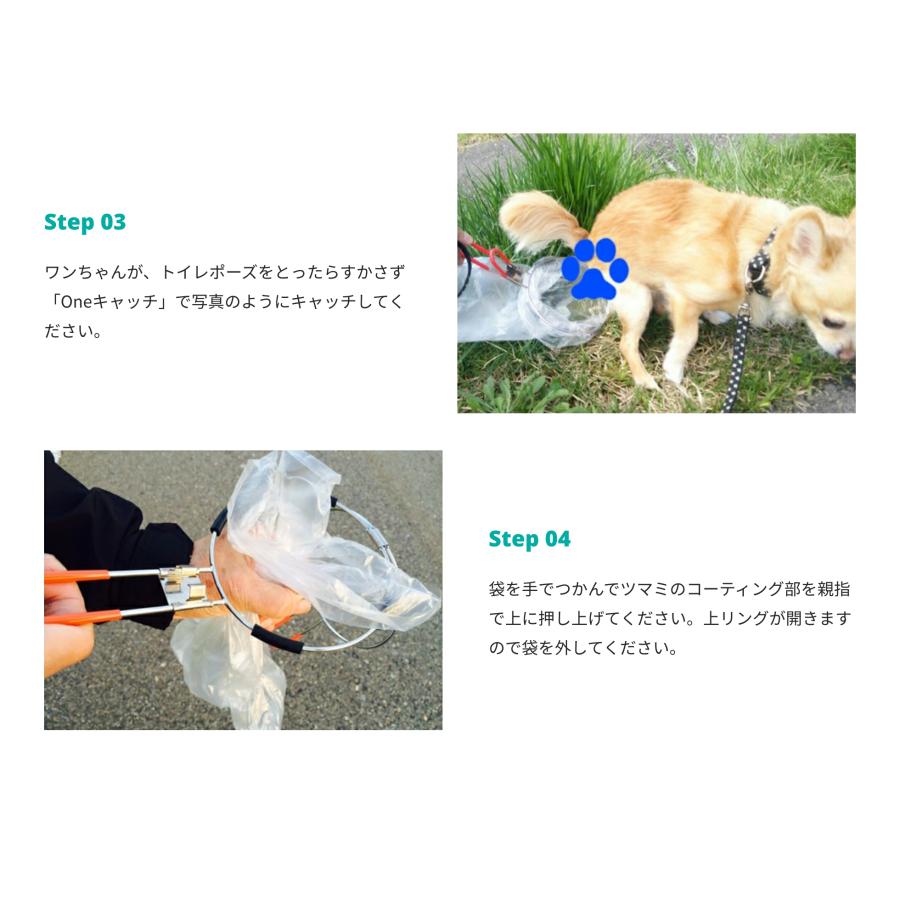 Step 03

ワンちゃんが、トイレポーズをとったらすかさず「Oneキャッチ」で写真のようにキャッチしてください。

Step 04

袋を手でつかんでツマミのコーティング部を親指で上に押し上げてください。上リングが開きますので袋を外してください。