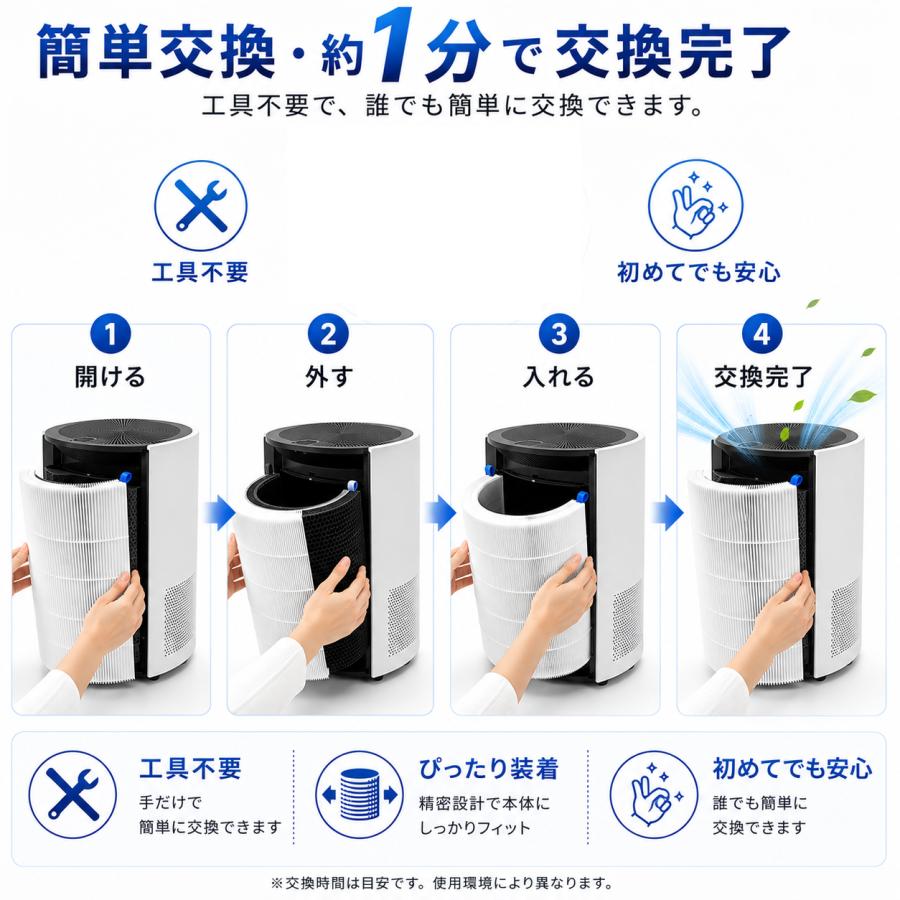 簡単交換・約1分で交換完了

工具不要で、誰でも簡単に交換できます。

工具不要

初めてでも安心

1
開ける

2
外す

3
入れる

4
交換完了

工具不要
手だけで
簡単に交換できます

ぴったり装着
精密設計で本体に
しっかりフィット

初めてでも安心
誰でも簡単に
交換できます

※交換時間は目安です。使用環境により異なります。