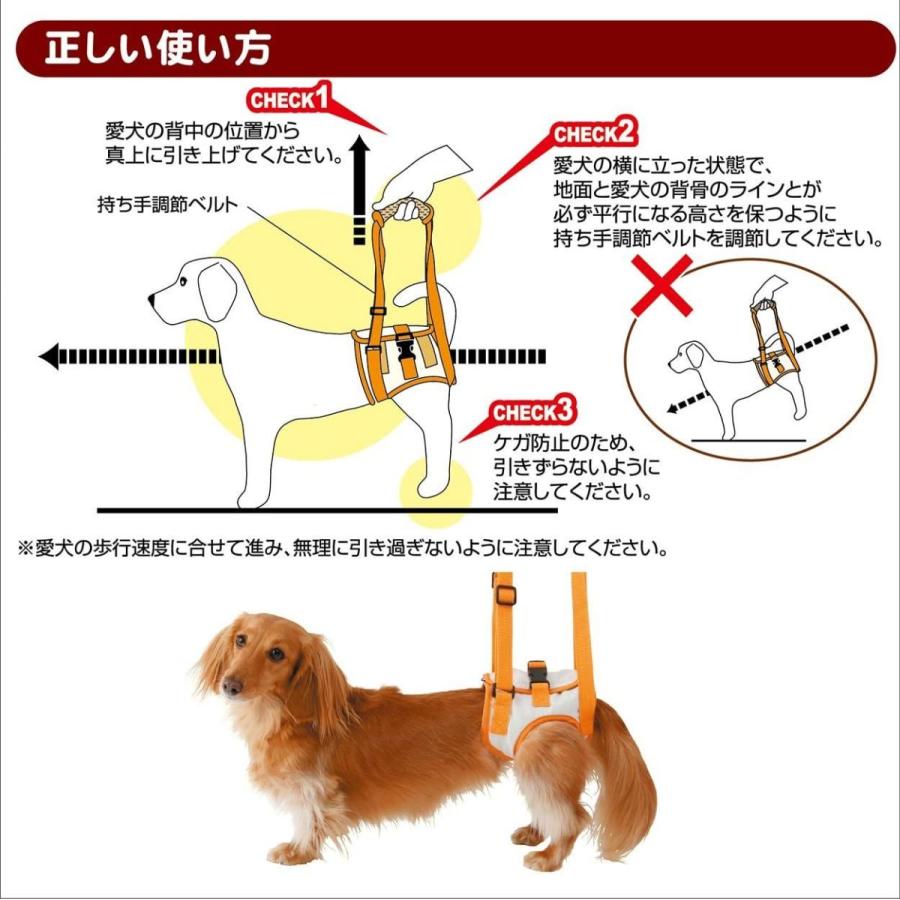 正しい使い方

CHECK1
愛犬の背中の位置から真上に引き上げてください。

持ち手調節ベルト

CHECK2
愛犬の横に立った状態で、地面と愛犬の背骨のラインとが必ず平行になる高さを保つように持ち手調節ベルトを調節してください。

CHECK3
ケガ防止のため、引きずらないように注意してください。

※愛犬の歩行速度に合せて進み、無理に引き過ぎないように注意してください。