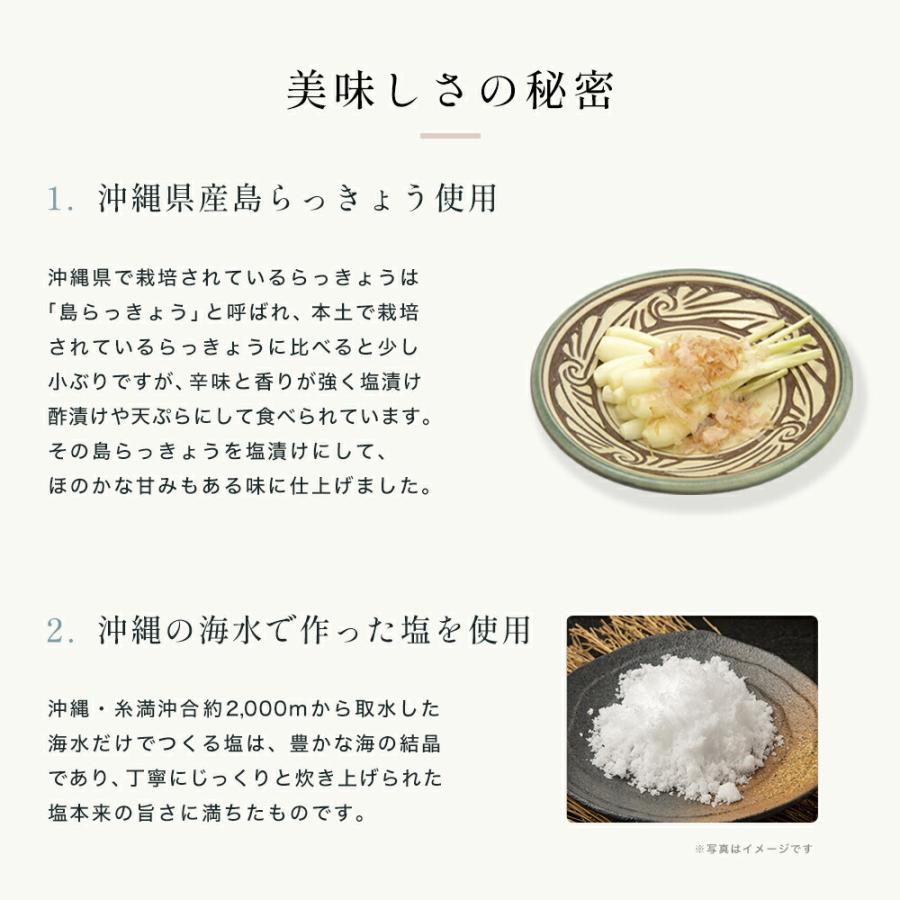 美味しさの秘密

1. 沖縄県産島らっきょう使用

沖縄県で栽培されているらっきょうは「島らっきょう」と呼ばれ、本土で栽培されているらっきょうに比べると少し小ぶりですが、辛味と香りが強く塩漬け酢漬けや天ぷらにして食べられています。その島らっきょうを塩漬けにして、ほのかな甘みもある味に仕上げました。

2. 沖縄の海水で作った塩を使用

沖縄・糸満沖合約2,000mから取水した海水だけでつくる塩は、豊かな海の結晶であり、丁寧にじっくりと炊き上げられた塩本来の旨さに満ちたものです。

※写真はイメージです