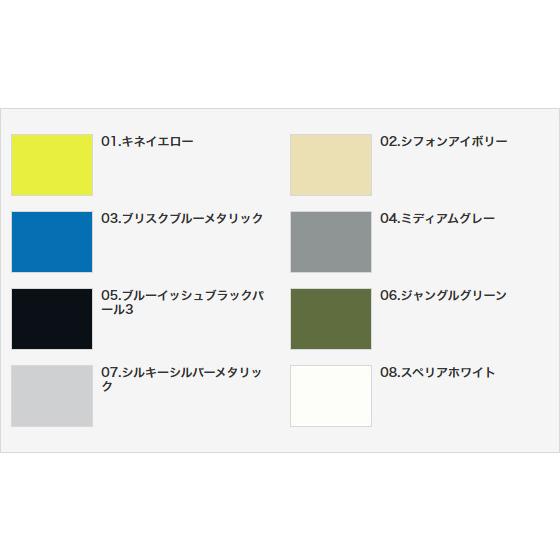 01.キネイエロー

02.シフォンアイボリー

03.ブリスクブルーメタリック

04.ミディアムグレー

05.ブルーイッシュブラックパール3

06.ジャングルグリーン

07.シルキーシルバーメタリック

08.スペリアホワイト