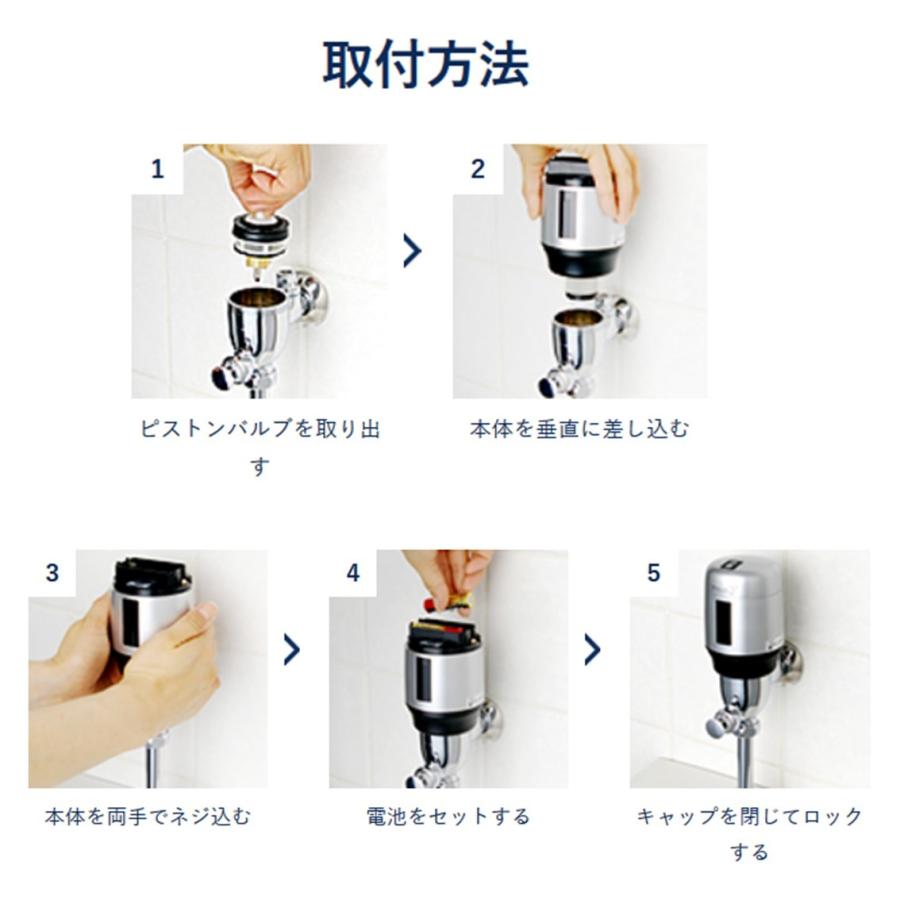 取付方法

1

ピストンバルブを取り出す

2

本体を垂直に差し込む

3

本体を両手でネジ込む

4

電池をセットする

5

キャップを閉じてロックする