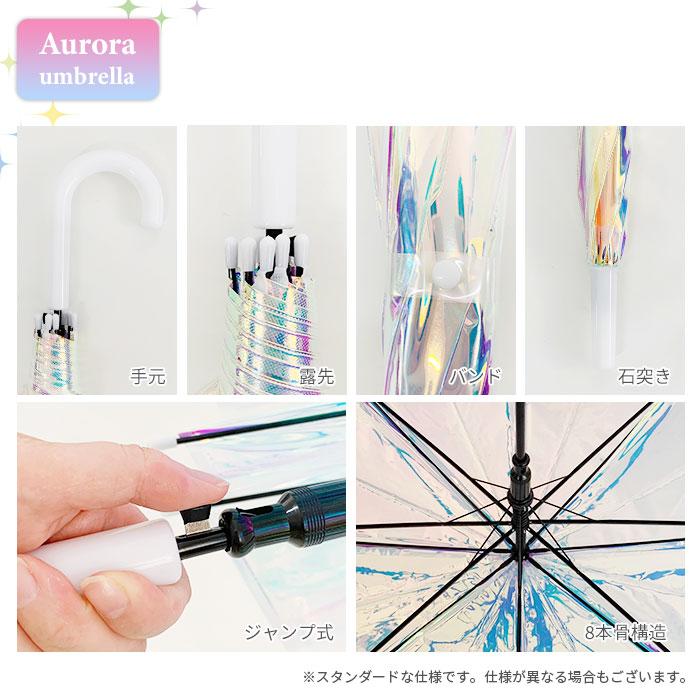 Aurora umbrella

手元

露先

バンド

石突き

ジャンプ式

8本骨構造

※スタンダードな仕様です。仕様が異なる場合もございます。