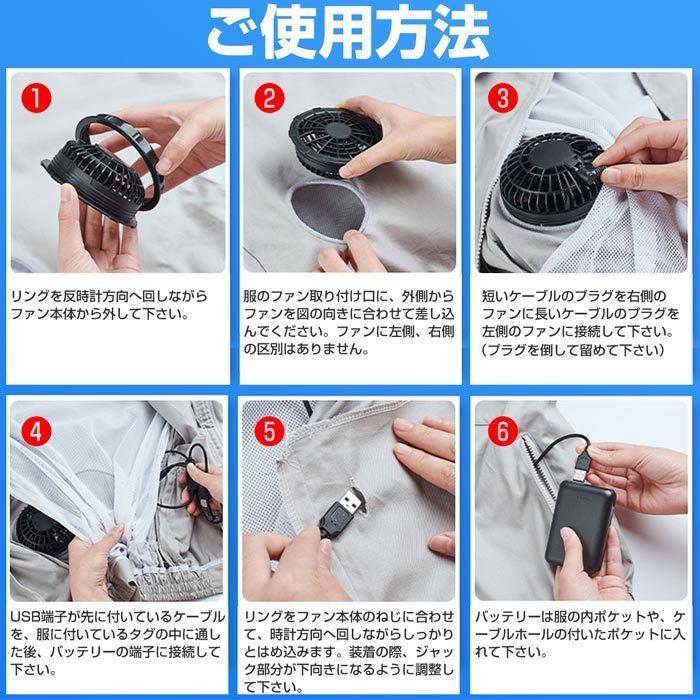 ご使用方法

1

リングを反時計方向へ回しながらファン本体から外して下さい。

2

服のファン取り付け口に、外側からファンを図の向きに合わせて差し込んでください。ファンに左側、右側の区別はありません。

3

短いケーブルのプラグを右側のファンに長いケーブルのプラグを左側のファンに接続して下さい。（プラグを倒して留めて下さい）

4

USB端子が先に付いているケーブルを、服に付いているタグの中に通した後、バッテリーの端子に接続して下さい。

5

リングをファン本体のねじに合わせて、時計方向へ回しながらしっかりとはめ込みます。装着の際、ジャック部分が下向きになるように調整して下さい。

6

バッテリーは服の内ポケットや、ケーブルホールの付いたポケットに入れて下さい。