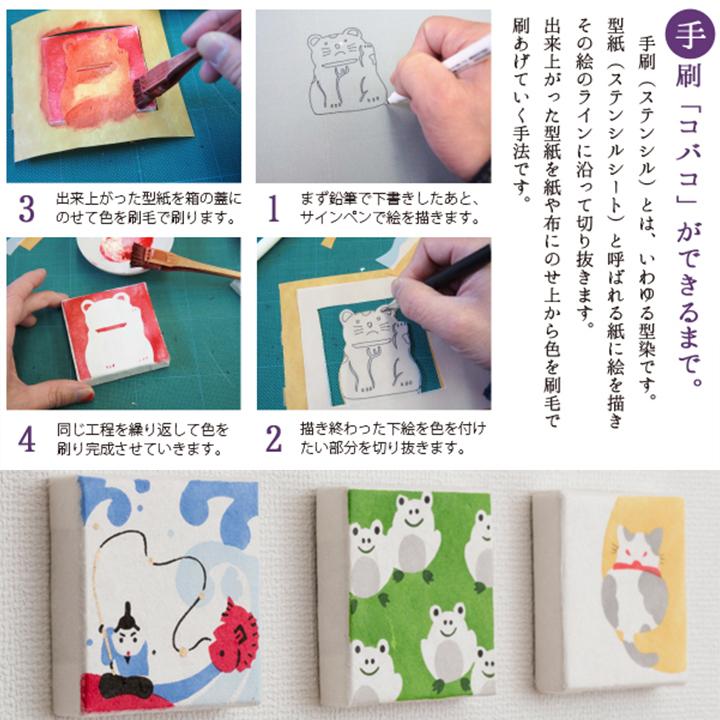 手刷「コバコ」ができるまで。

手刷（ステンシル）とは、いわゆる型染です。型紙（ステンシルシート）と呼ばれる紙に絵を描きその絵のラインに沿って切り抜きます。出来上がった型紙を紙や布にのせ上から色を刷毛で刷あげていく手法です。

1 まず鉛筆で下書きしたあと、サインペンで絵を描きます。

2 描き終わった下絵を色を付けたい部分を切り抜きます。

3 出来上がった型紙を箱の蓋にのせて色を刷毛で刷ります。

4 同じ工程を繰り返して色を刷り完成させていきます。