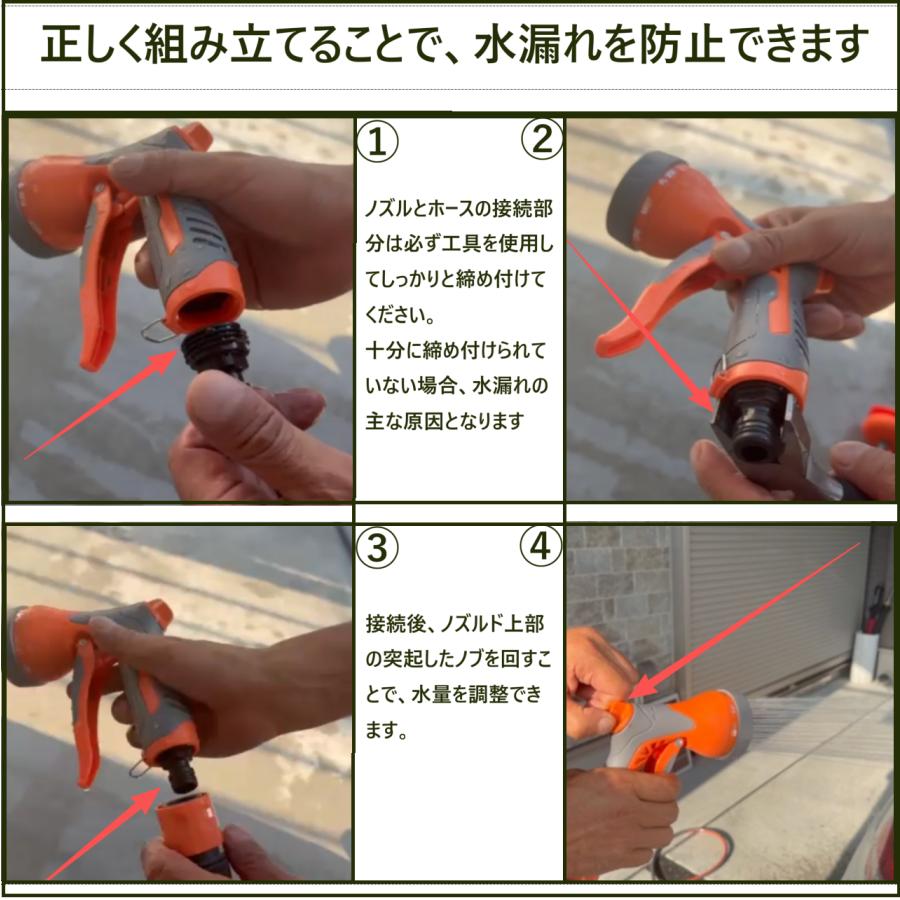 正しく組み立てることで、水漏れを防止できます

①

②

ノズルとホースの接続部分は必ず工具を使用してしっかりと締め付けてください。
十分に締め付けられていない場合、水漏れの主な原因となります

③

④

接続後、ノズルド上部の突起したノブを回すことで、水量を調整できます。