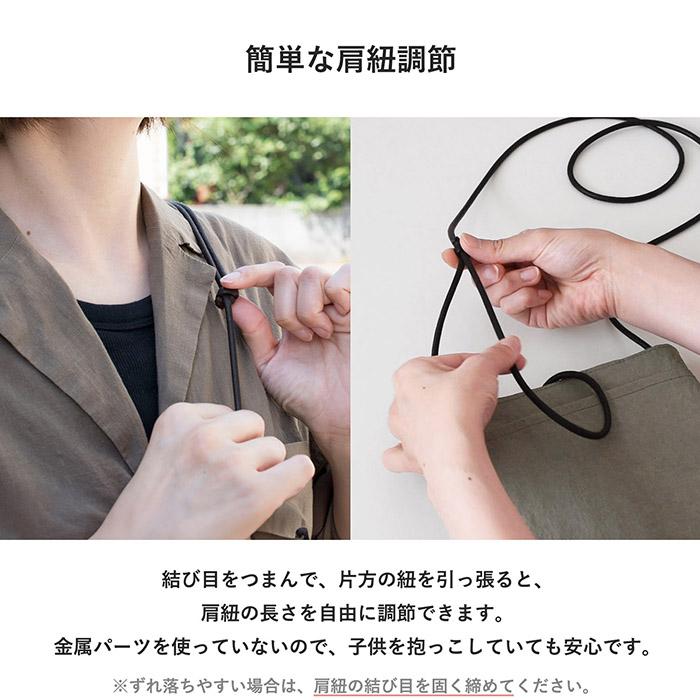 簡単な肩紐調節

結び目をつまんで、片方の紐を引っ張ると、
肩紐の長さを自由に調節できます。
金属パーツを使っていないので、子供を抱っこしていても安心です。

※ずれ落ちやすい場合は、肩紐の結び目を固く締めてください。