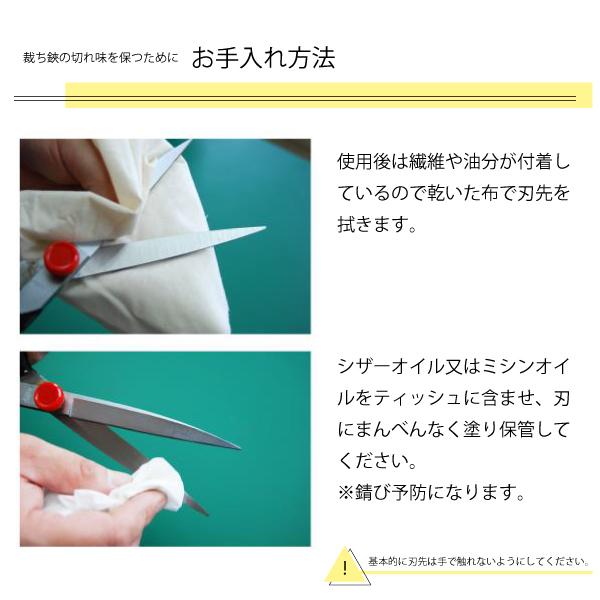 裁ち鋏の切れ味を保つために　お手入れ方法

使用後は繊維や油分が付着しているので乾いた布で刃先を拭きます。

シザーオイル又はミシンオイルをティッシュに含ませ、刃にまんべんなく塗り保管してください。
※錆び予防になります。

!

基本的に刃先は手で触れないようにしてください。