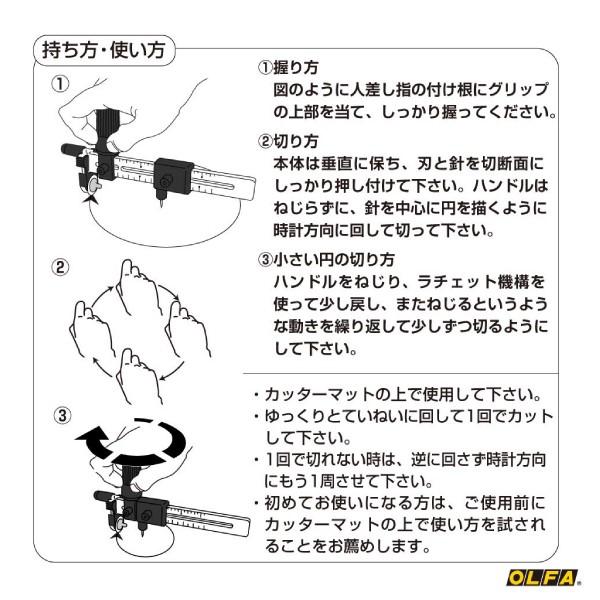 持ち方・使い方

①

②

③

①握り方
図のように人差し指の付け根にグリップの上部を当て、しっかり握ってください。

②切り方
本体は垂直に保ち、刃と針を切断面にしっかり押し付けて下さい。ハンドルはねじらずに、針を中心に円を描くように時計方向に回して切って下さい。

③小さい円の切り方
ハンドルをねじり、ラチェット機構を使って少し戻し、またねじるというような動きを繰り返して少しずつ切るようにして下さい。

・カッターマットの上で使用して下さい。
・ゆっくりとていねいに回して1回でカットして下さい。
・1回で切れない時は、逆に回さず時計方向にもう1周させて下さい。
・初めてお使いになる方は、ご使用前にカッターマットの上で使い方を試されることをお薦めします。

OLFA