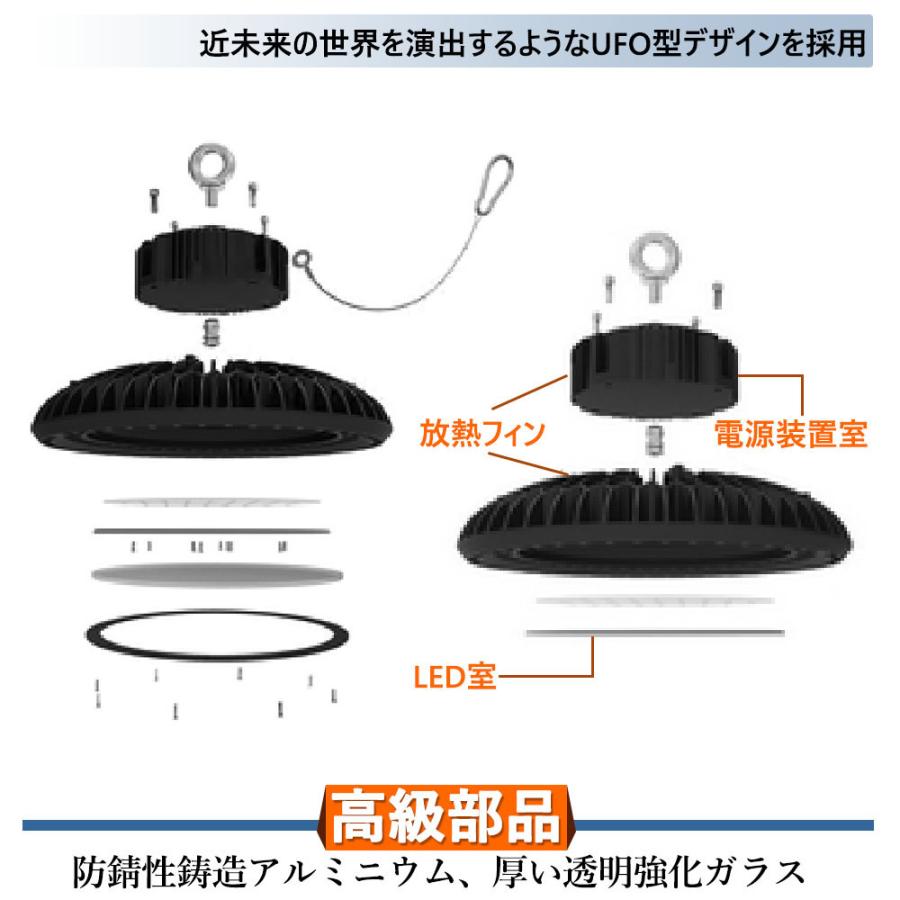 近未来の世界を演出するようなUFO型デザインを採用

放熱フィン

電源装置室

LED室

高級部品

防錆性鋳造アルミニウム、厚い透明強化ガラス