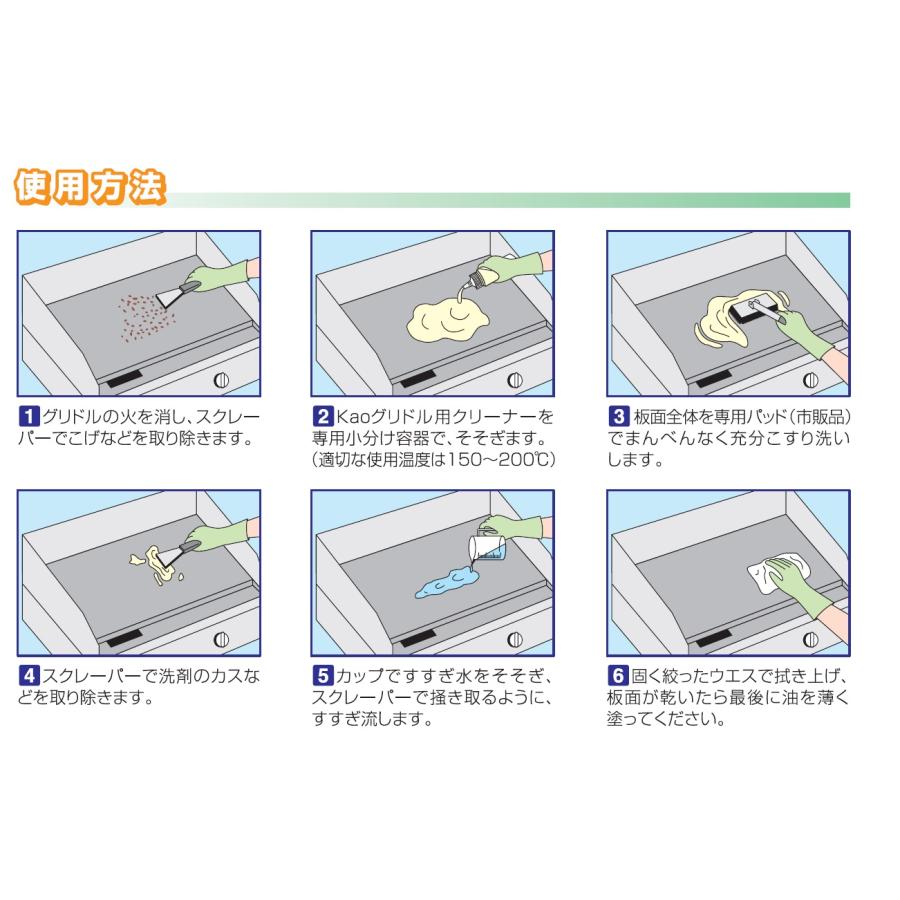 使用方法

1 グリドルの火を消し、スクレーパーでこげなどを取り除きます。

2 Kaoグリドル用クリーナーを専用小分け容器で、そそぎます。(適切な使用温度は150～200℃)

3 板面全体を専用パッド(市販品)でまんべんなく充分こすり洗いします。

4 スクレーパーで洗剤のカスなどを取り除きます。

5 カップですすぎ水をそそぎ、スクレーパーで掻き取るように、すすぎ流します。

6 固く絞ったウエスで拭き上げ、板面が乾いたら最後に油を薄く塗ってください。