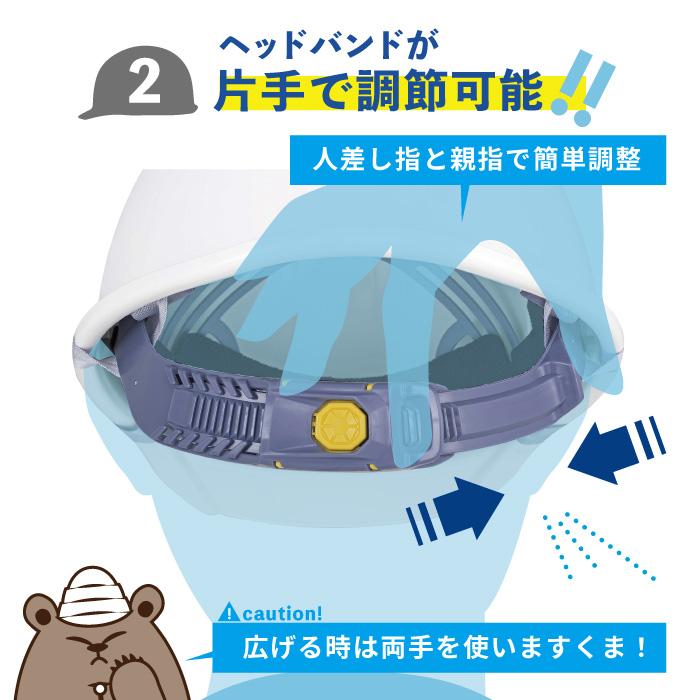 2

ヘッドバンドが
片手で調節可能!!

人差し指と親指で簡単調整

caution!
広げる時は両手を使いますくま!