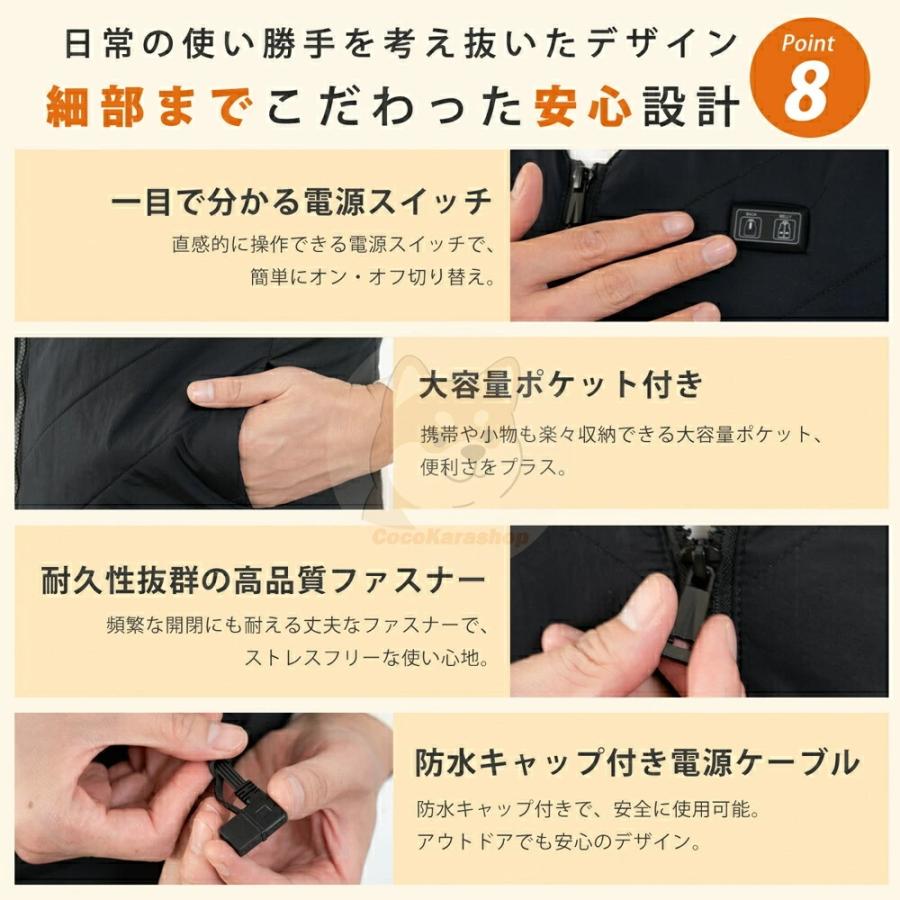 日常の使い勝手を考え抜いたデザイン
細部までこだわった安心設計

Point
8

一目で分かる電源スイッチ
直感的に操作できる電源スイッチで、簡単にオン・オフ切り替え。

大容量ポケット付き
携帯や小物も楽々収納できる大容量ポケット、便利さをプラス。

CocoKarashop

耐久性抜群の高品質ファスナー
頻繁な開閉にも耐える丈夫なファスナーで、ストレスフリーな使い心地。

防水キャップ付き電源ケーブル
防水キャップ付きで、安全に使用可能。アウトドアでも安心のデザイン。