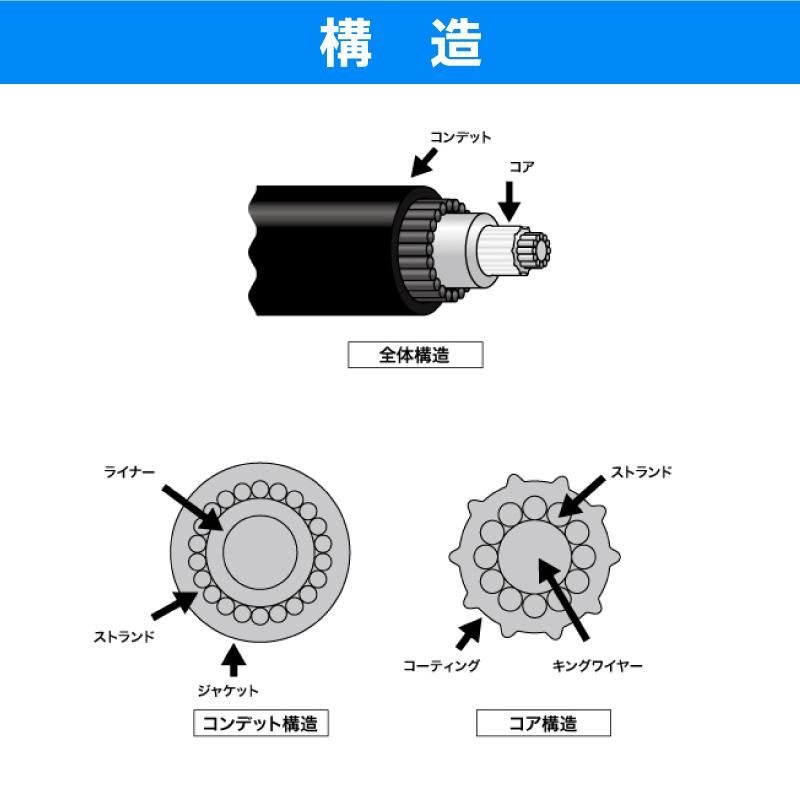 構　造

コンデット
コア

全体構造

ライナー
ストランド
ジャケット

コンデット構造

ストランド
コーティング
キングワイヤー

コア構造