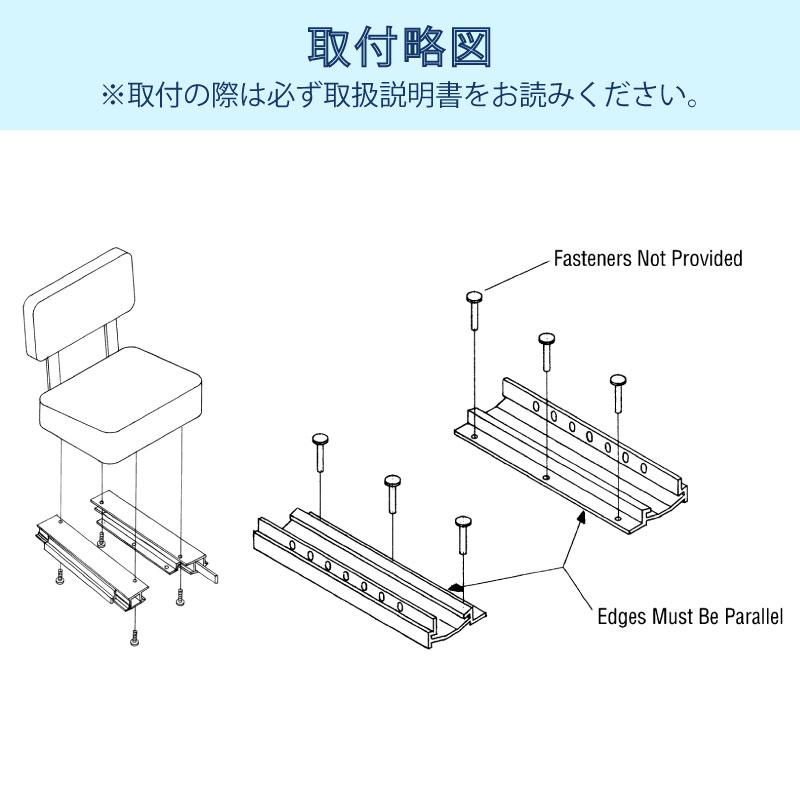 取付略図
※取付の際は必ず取扱説明書をお読みください。

Fasteners Not Provided

Edges Must Be Parallel