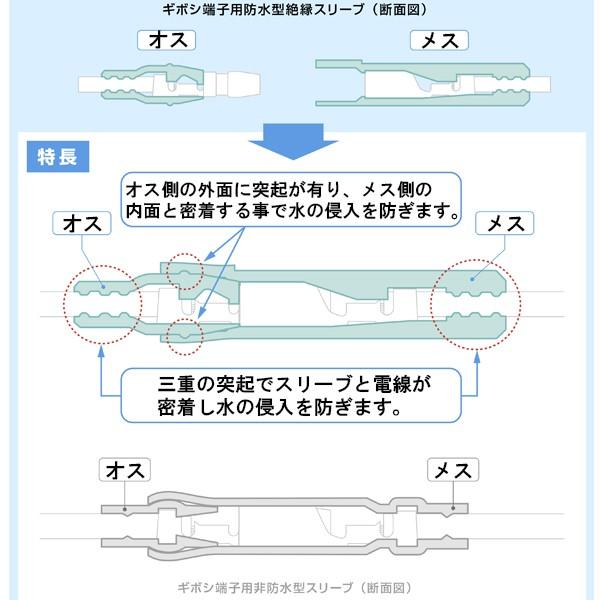 ギボシ端子用防水型絶縁スリーブ（断面図）

オス

メス

特長

オス側の外面に突起が有り、メス側の内面と密着する事で水の侵入を防ぎます。

オス

メス

三重の突起でスリーブと電線が密着し水の侵入を防ぎます。

オス

メス

ギボシ端子用非防水型スリーブ（断面図）