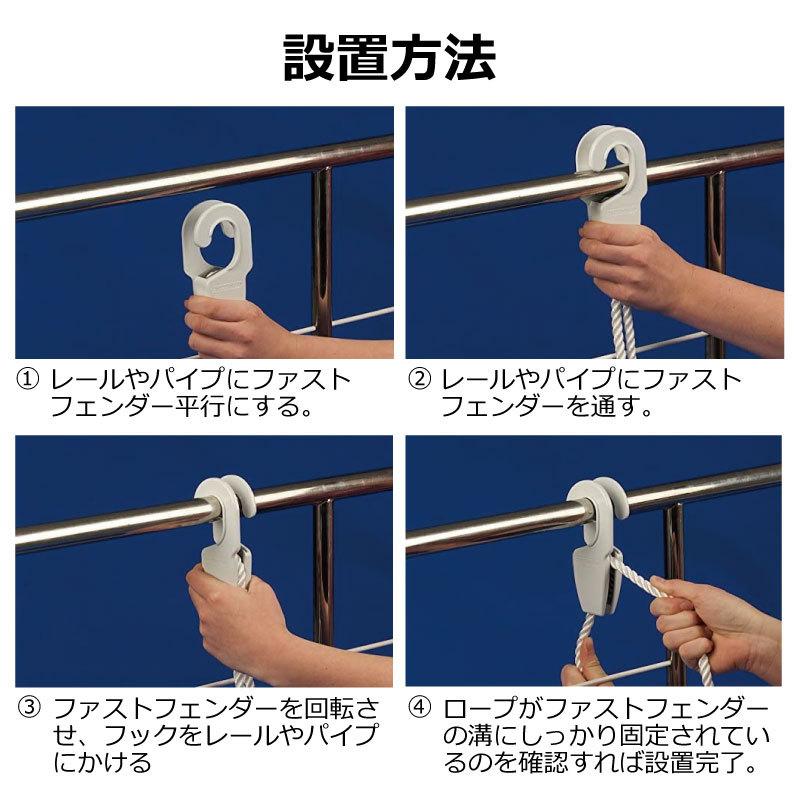 設置方法

① レールやパイプにファストフェンダー平行にする。

② レールやパイプにファストフェンダーを通す。

③ ファストフェンダーを回転させ、フックをレールやパイプにかける

④ ロープがファストフェンダーの溝にしっかり固定されているのを確認すれば設置完了。