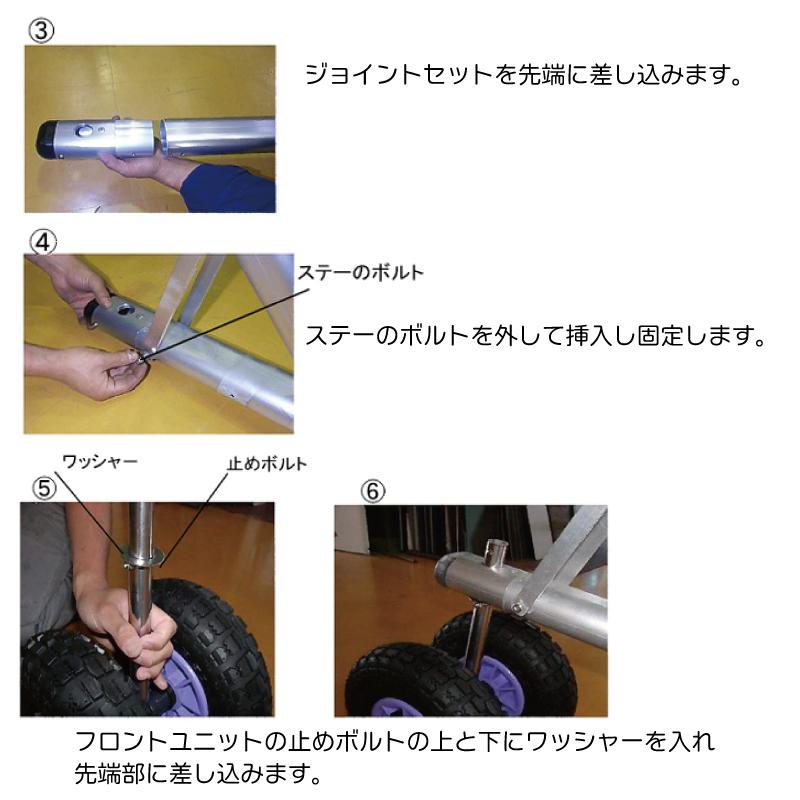 ③

ジョイントセットを先端に差し込みます。

④

ステーのボルト

ステーのボルトを外して挿入し固定します。

ワッシャー

止めボルト

⑤

⑥

フロントユニットの止めボルトの上と下にワッシャーを入れ先端部に差し込みます。