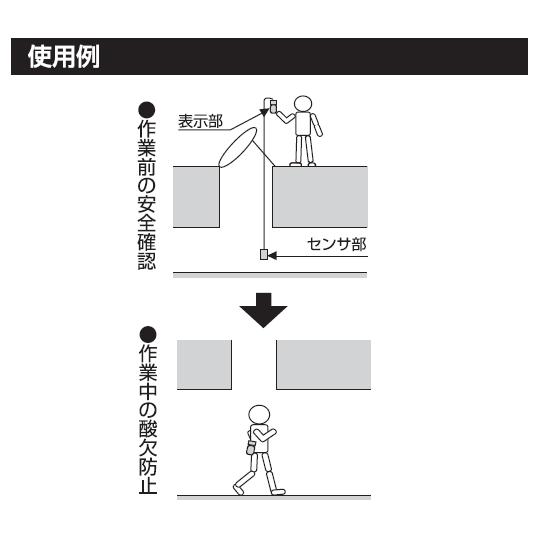 使用例

●作業前の安全確認

表示部

センサ部

●作業中の酸欠防止