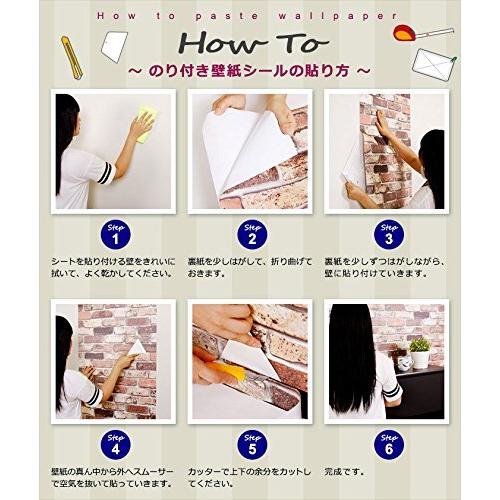 How to paste wallpaper

How To

～ のり付き壁紙シールの貼り方 ～

Step 1

シートを貼り付ける壁をきれいに拭いて、よく乾かしてください。

Step 2

裏紙を少しはがして、折り曲げておきます。

Step 3

裏紙を少しずつはがしながら、壁に貼り付けていきます。

Step 4

壁紙の真ん中から外へスムーサーで空気を抜いて貼っていきます。

Step 5

カッターで上下の余分をカットしてください。

Step 6

完成です。