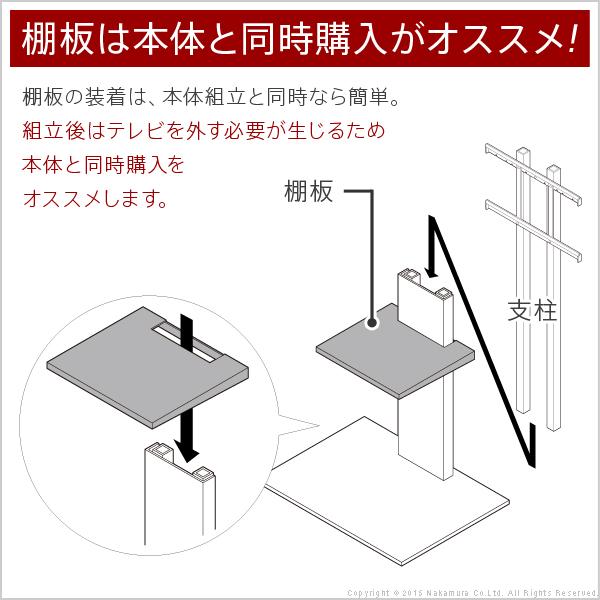 棚板は本体と同時購入がオススメ!

棚板の装着は、本体組立と同時なら簡単。
組立後はテレビを外す必要が生じるため
本体と同時購入を
オススメします。

棚板

支柱

Copyright © 2015 Nakamura Co.Ltd. All Rights Reserved.