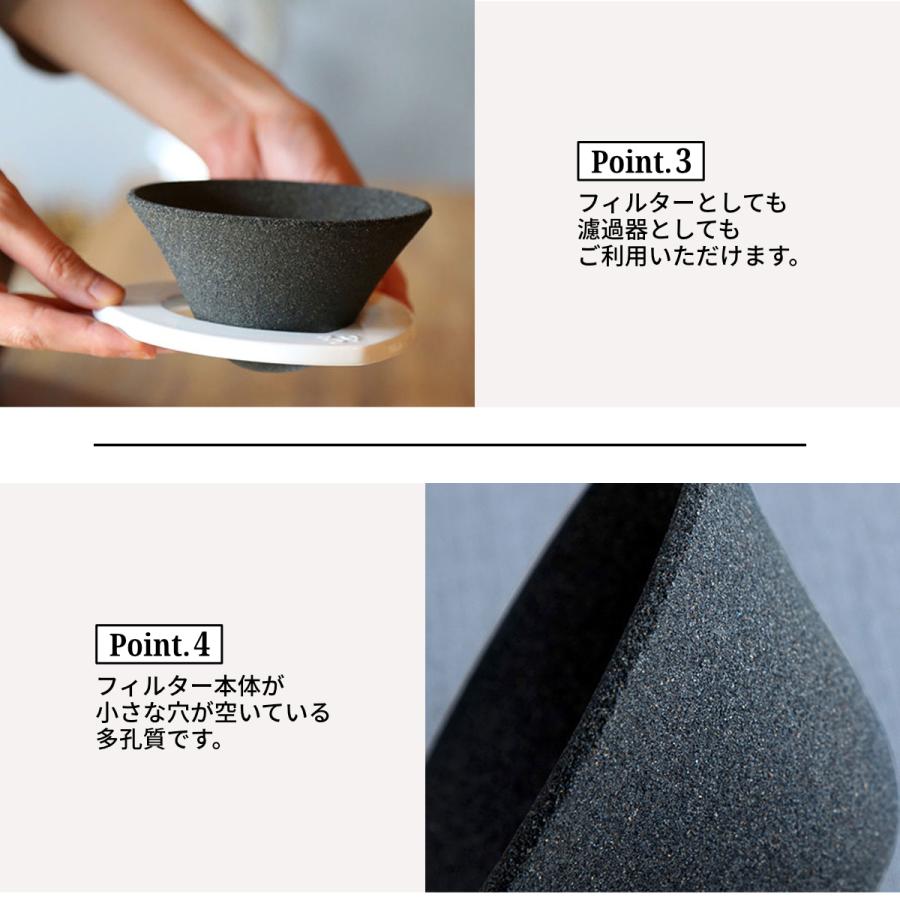 Point.3
フィルターとしても
濾過器としても
ご利用いただけます。

Point.4
フィルター本体が
小さな穴が空いている
多孔質です。