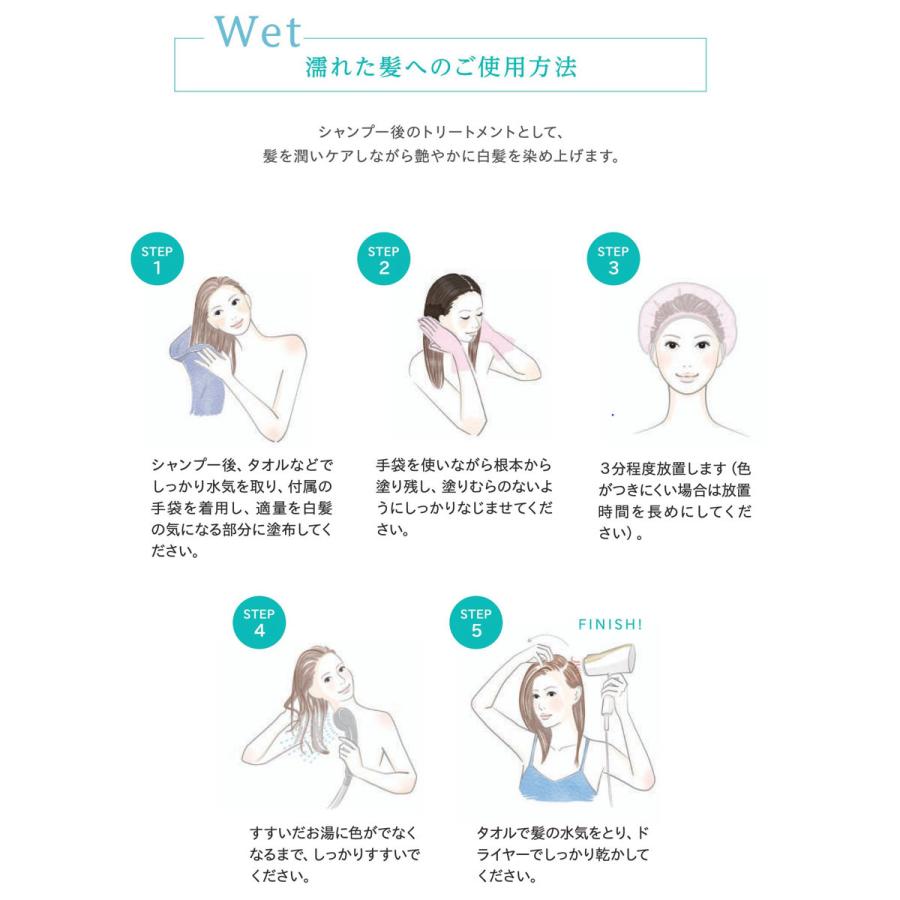 Wet
濡れた髪へのご使用方法

シャンプー後のトリートメントとして、
髪を潤いケアしながら艶やかに白髪を染め上げます。

STEP 1

シャンプー後、タオルなどでしっかり水気を取り、付属の手袋を着用し、適量を白髪の気になる部分に塗布してください。

STEP 2

手袋を使いながら根本から塗り残し、塗りむらのないようにしっかりなじませてください。

STEP 3

3分程度放置します（色がつきにくい場合は放置時間を長めにしてください）。

STEP 4

すすいだお湯に色がでなくなるまで、しっかりすすいでください。

STEP 5

FINISH!

タオルで髪の水気をとり、ドライヤーでしっかり乾かしてください。