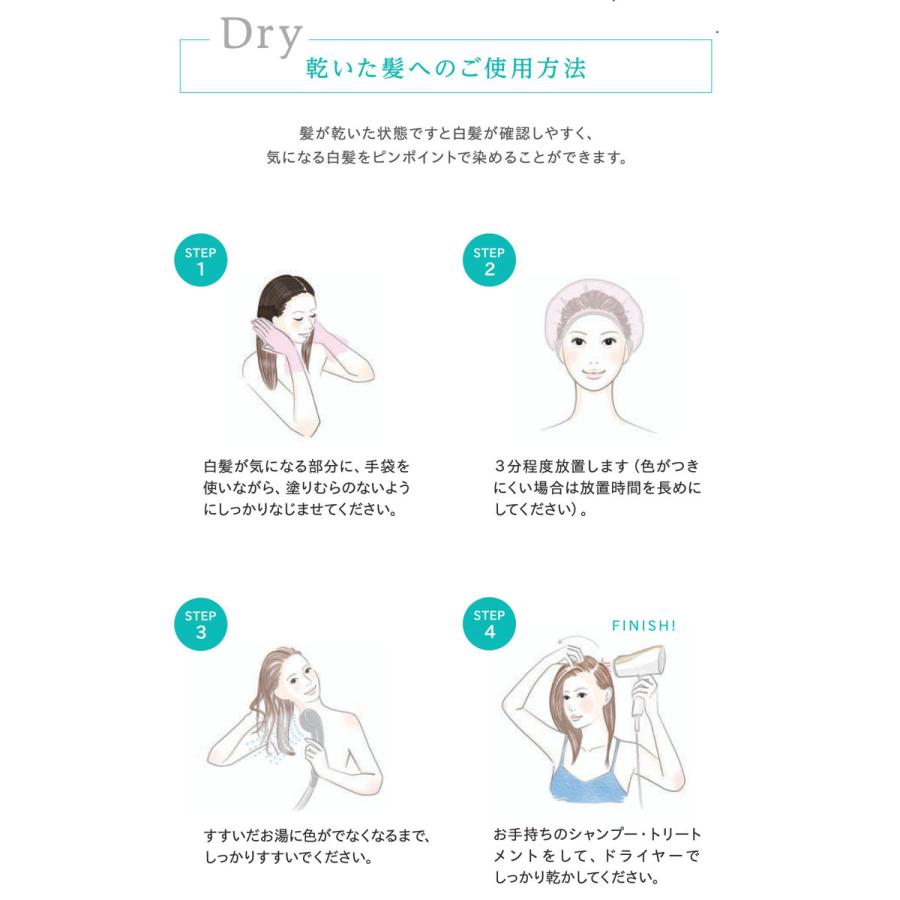 Dry
乾いた髪へのご使用方法

髪が乾いた状態ですと白髪が確認しやすく、
気になる白髪をピンポイントで染めることができます。

STEP 1

白髪が気になる部分に、手袋を使いながら、塗りむらのないようにしっかりなじませてください。

STEP 2

３分程度放置します（色がつきにくい場合は放置時間を長めにしてください）。

STEP 3

すすいだお湯に色がでなくなるまで、しっかりすすいでください。

STEP 4

FINISH!

お手持ちのシャンプー・トリートメントをして、ドライヤーでしっかり乾かしてください。