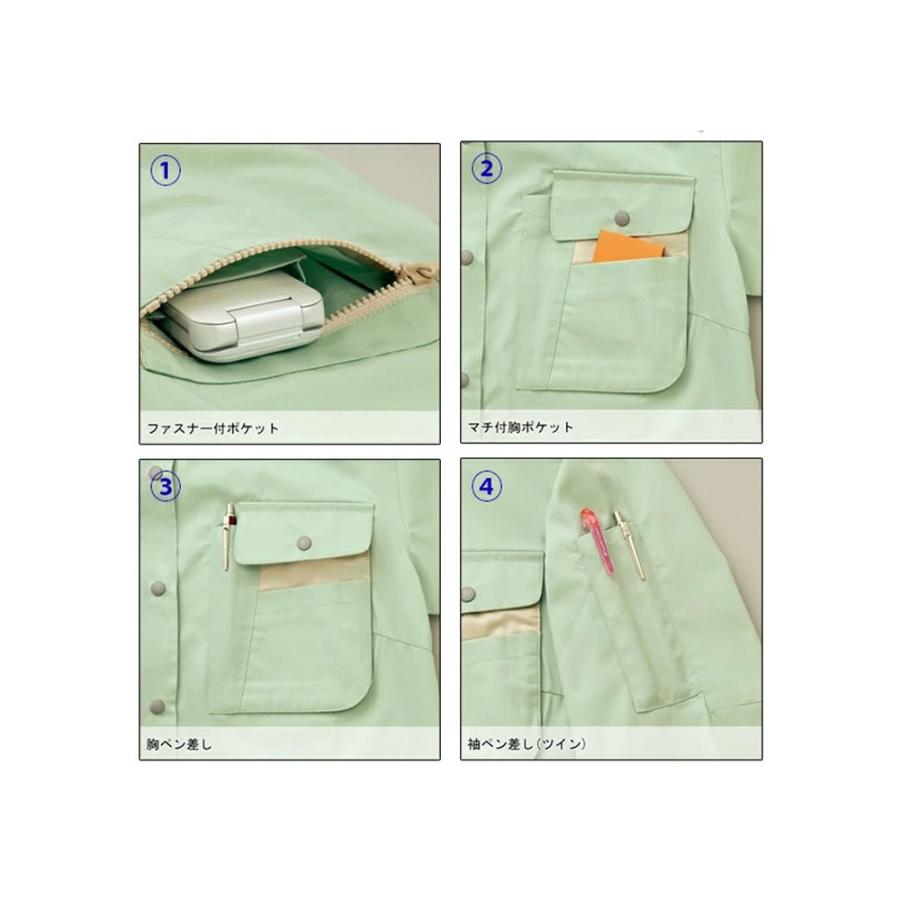 ①
ファスナー付ポケット

②
マチ付胸ポケット

③
胸ペン差し

④
袖ペン差し（ツイン）