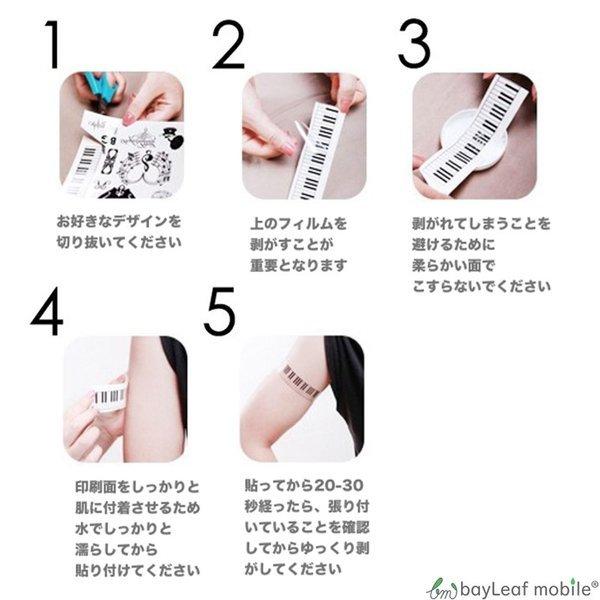 1

お好きなデザインを切り抜いてください

2

上のフィルムを剥がすことが重要となります

3

剥がれてしまうことを避けるために柔らかい面でこすらないでください

4

印刷面をしっかりと肌に付着させるため水でしっかりと濡らしてから貼り付けてください

5

貼ってから20-30秒経ったら、張り付いていることを確認してからゆっくり剥がしてください

bm bayLeaf mobile®