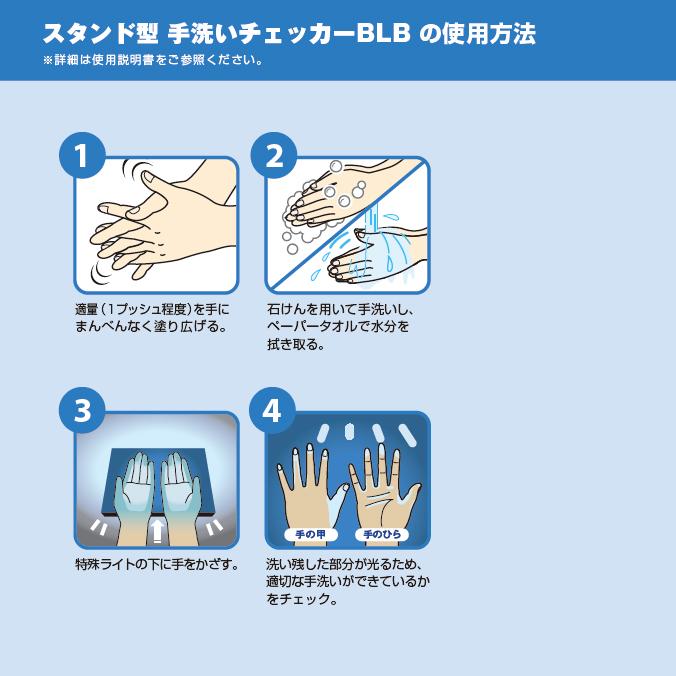 スタンド型 手洗いチェッカーBLB の使用方法
※詳細は使用説明書をご参照ください。

1

適量（1プッシュ程度）を手にまんべんなく塗り広げる。

2

石けんを用いて手洗いし、ペーパータオルで水分を拭き取る。

3

特殊ライトの下に手をかざす。

4

手の甲

手のひら

洗い残した部分が光るため、適切な手洗いができているかをチェック。