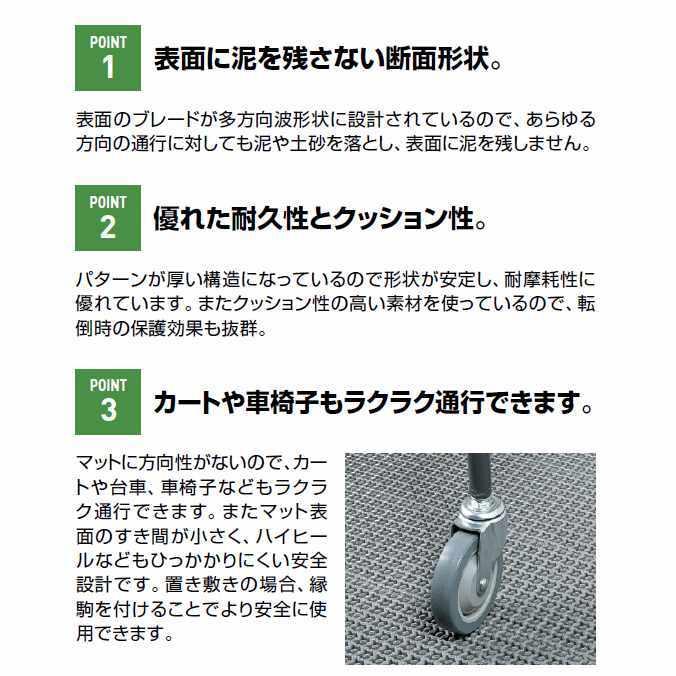 POINT
1
表面に泥を残さない断面形状。

表面のブレードが多方向波形状に設計されているので、あらゆる方向の通行に対しても泥や土砂を落とし、表面に泥を残しません。

POINT
2
優れた耐久性とクッション性。

パターンが厚い構造になっているので形状が安定し、耐摩耗性に優れています。またクッション性の高い素材を使っているので、転倒時の保護効果も抜群。

POINT
3
カートや車椅子もラクラク通行できます。

マットに方向性がないので、カートや台車、車椅子などもラクラク通行できます。またマット表面のすき間が小さく、ハイヒールなどもひっかかりにくい安全設計です。置き敷きの場合、縁駒を付けることでより安全に使用できます。