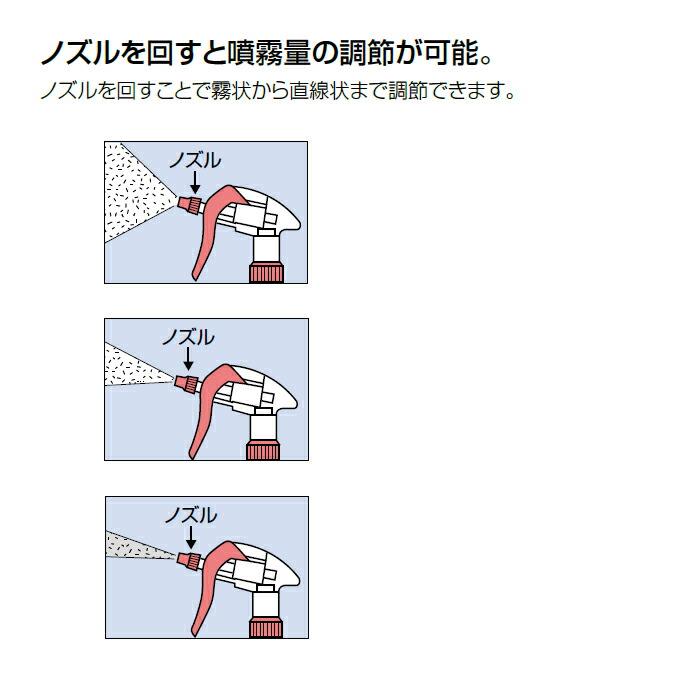 ノズルを回すと噴霧量の調節が可能。

ノズルを回すことで霧状から直線状まで調節できます。

ノズル

ノズル

ノズル