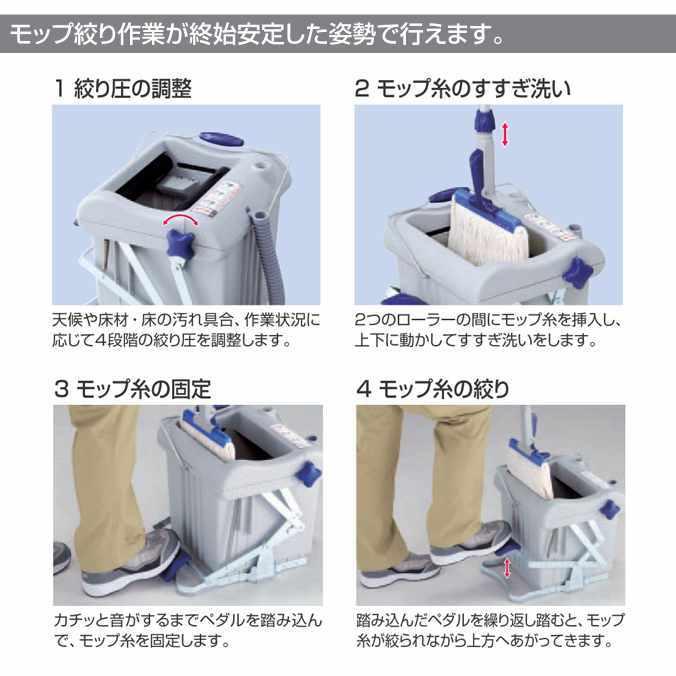 モップ絞り作業が終始安定した姿勢で行えます。

1 絞り圧の調整

天候や床材・床の汚れ具合、作業状況に応じて4段階の絞り圧を調整します。

2 モップ糸のすすぎ洗い

2つのローラーの間にモップ糸を挿入し、上下に動かしてすすぎ洗いをします。

3 モップ糸の固定

カチッと音がするまでペダルを踏み込んで、モップ糸を固定します。

4 モップ糸の絞り

踏み込んだペダルを繰り返し踏むと、モップ糸が絞られながら上方へあがってきます。