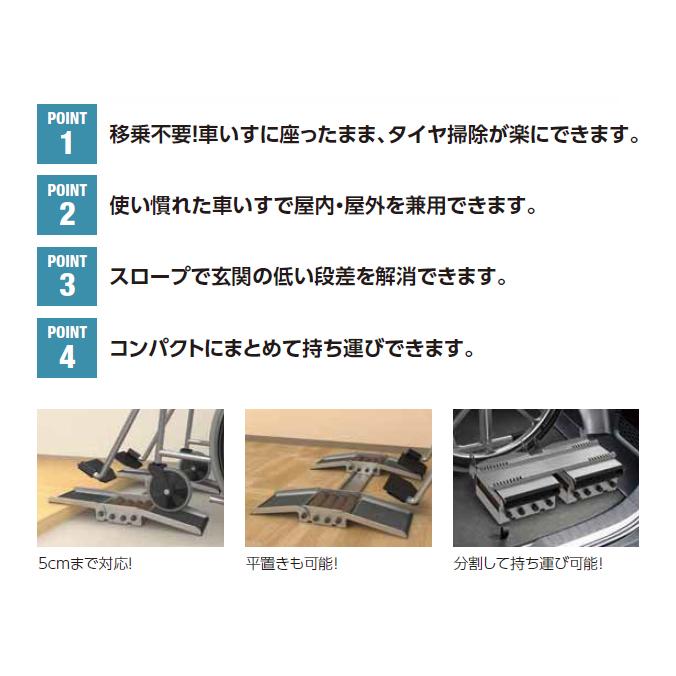 POINT 1 移乗不要!車いすに座ったまま、タイヤ掃除が楽にできます。

POINT 2 使い慣れた車いすで屋内・屋外を兼用できます。

POINT 3 スロープで玄関の低い段差を解消できます。

POINT 4 コンパクトにまとめて持ち運びできます。

5cmまで対応!

平置きも可能!

分割して持ち運び可能!