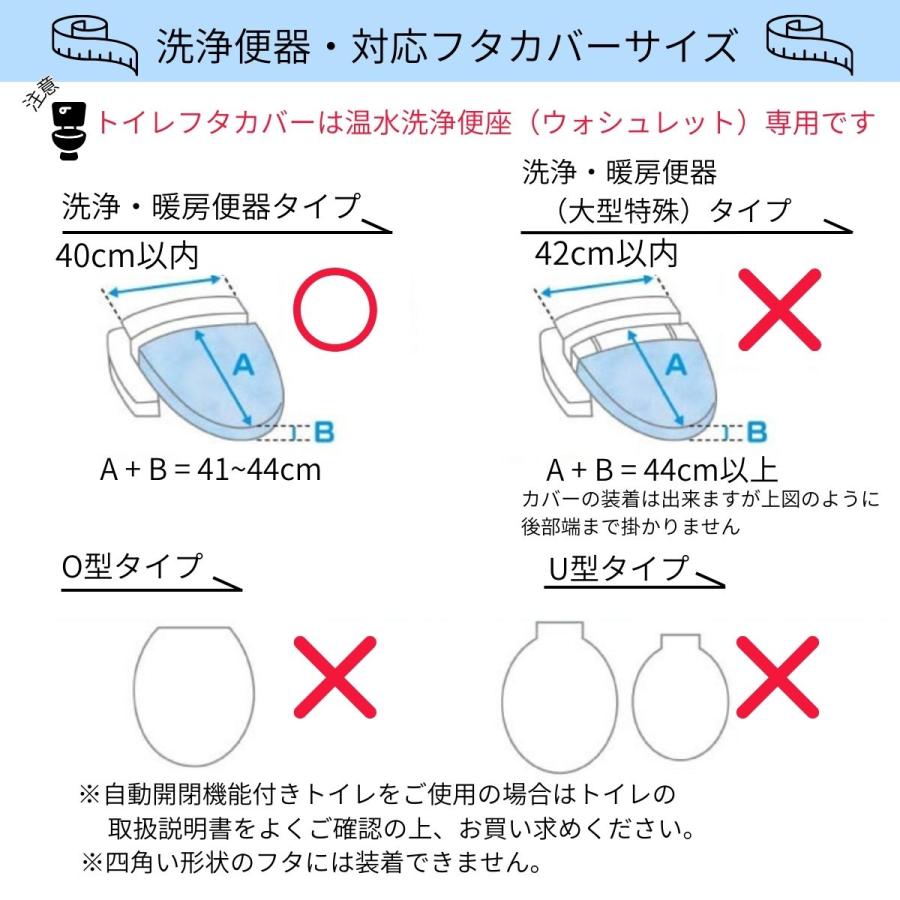 洗浄便器・対応フタカバーサイズ

注意

トイレフタカバーは温水洗浄便座（ウォシュレット）専用です

洗浄・暖房便器タイプ

40cm以内

A

B

A + B = 41~44cm

洗浄・暖房便器（大型特殊）タイプ

42cm以内

A

B

A + B = 44cm以上

カバーの装着は出来ますが上図のように後部端まで掛かりません

O型タイプ

U型タイプ

※自動開閉機能付きトイレをご使用の場合はトイレの取扱説明書をよくご確認の上、お買い求めください。

※四角い形状のフタには装着できません。