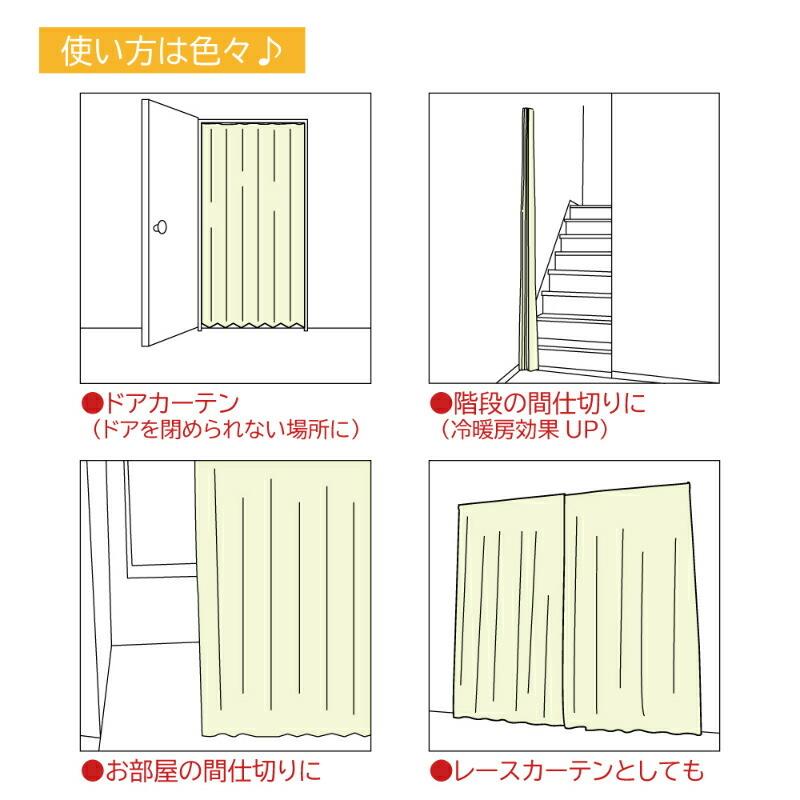 使い方は色々♪

●ドアカーテン
（ドアを閉められない場所に）

●階段の間仕切りに
（冷暖房効果 UP）

●お部屋の間仕切りに

●レースカーテンとしても